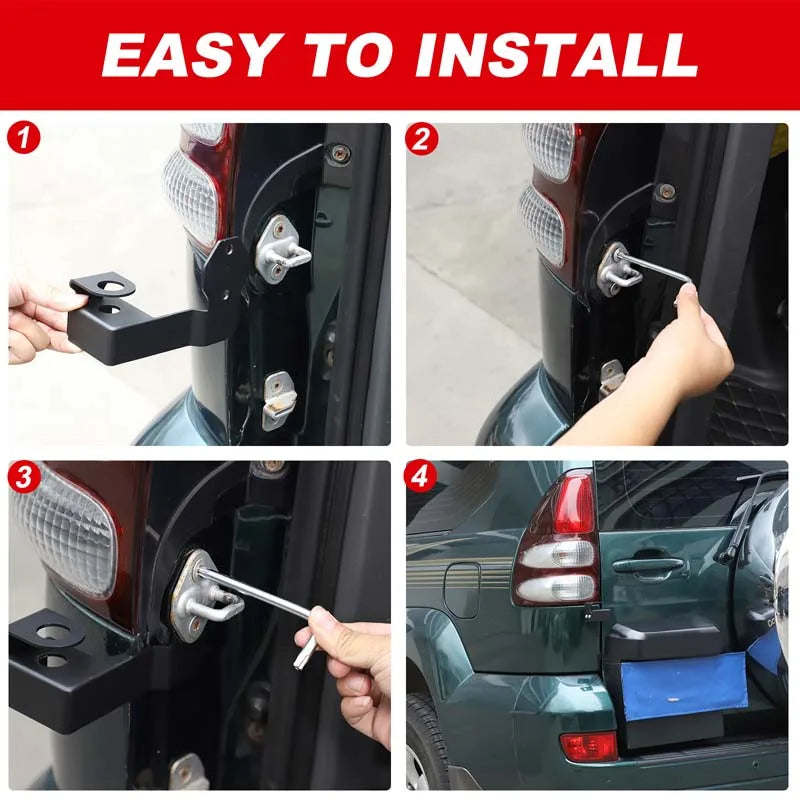 EASY TO INSTALL

1

2

3

4