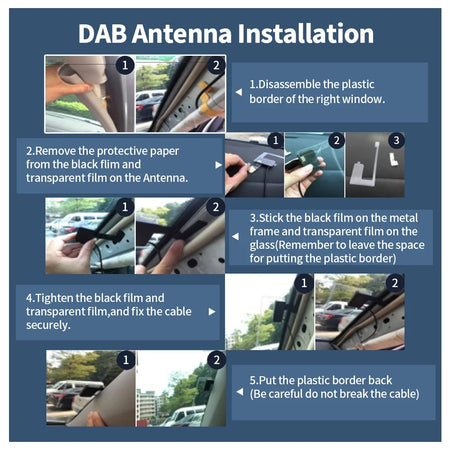 DAB Antenna Installation

1 2

1.Disassemble the plastic border of the right window.

2.Remove the protective paper from the black flim and transparent film on the Antenna.

1 2 3

1 2

3.Stick the black film on the metal frame and transparent film on the glass(Remember to leave the space for putting the plastic border)

4.Tighten the black film and transparent film,and fix the cable securely.

1 2

1 2

5.Put the plastic border back (Be careful do not break the cable)