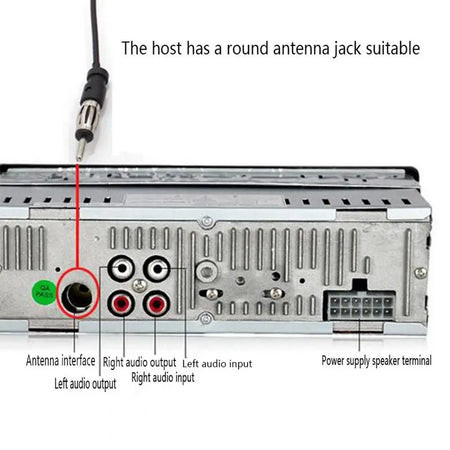 The host has a round antenna jack suitable

QA PASS

Antenna interface
Left audio output
Right audio output
Right audio input
Left audio input
Power supply speaker terminal