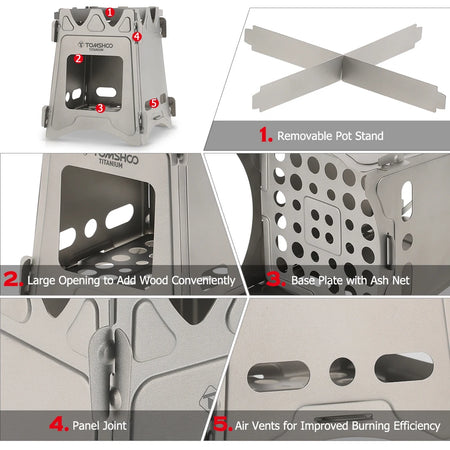 1
4
TOMSHOO
TITANIUM
2
3
5

1. Removable Pot Stand

TOMSHOO
TITANIUM

2. Large Opening to Add Wood Conveniently

3. Base Plate with Ash Net

4. Panel Joint

5. Air Vents for Improved Burning Efficiency