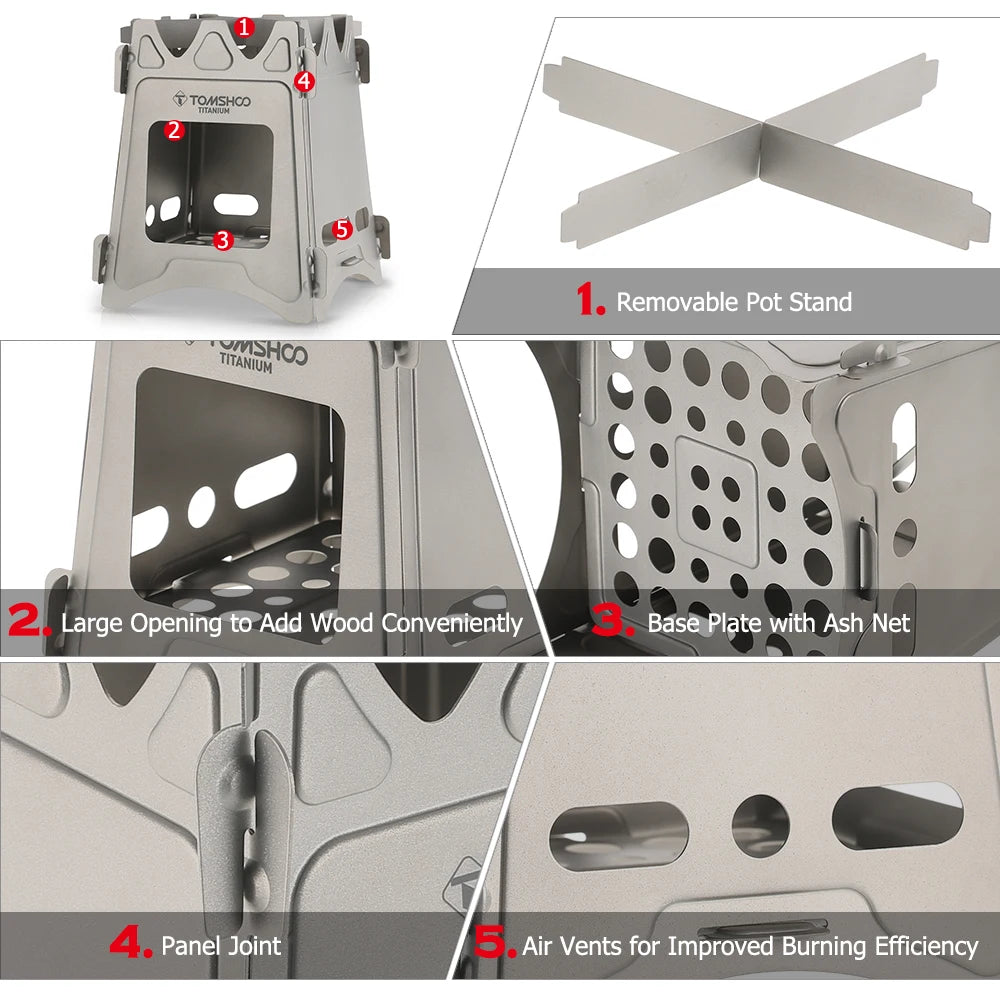 1
4
TOMSHOO
TITANIUM
2
3
5

1. Removable Pot Stand

TOMSHOO
TITANIUM

2. Large Opening to Add Wood Conveniently

3. Base Plate with Ash Net

4. Panel Joint

5. Air Vents for Improved Burning Efficiency