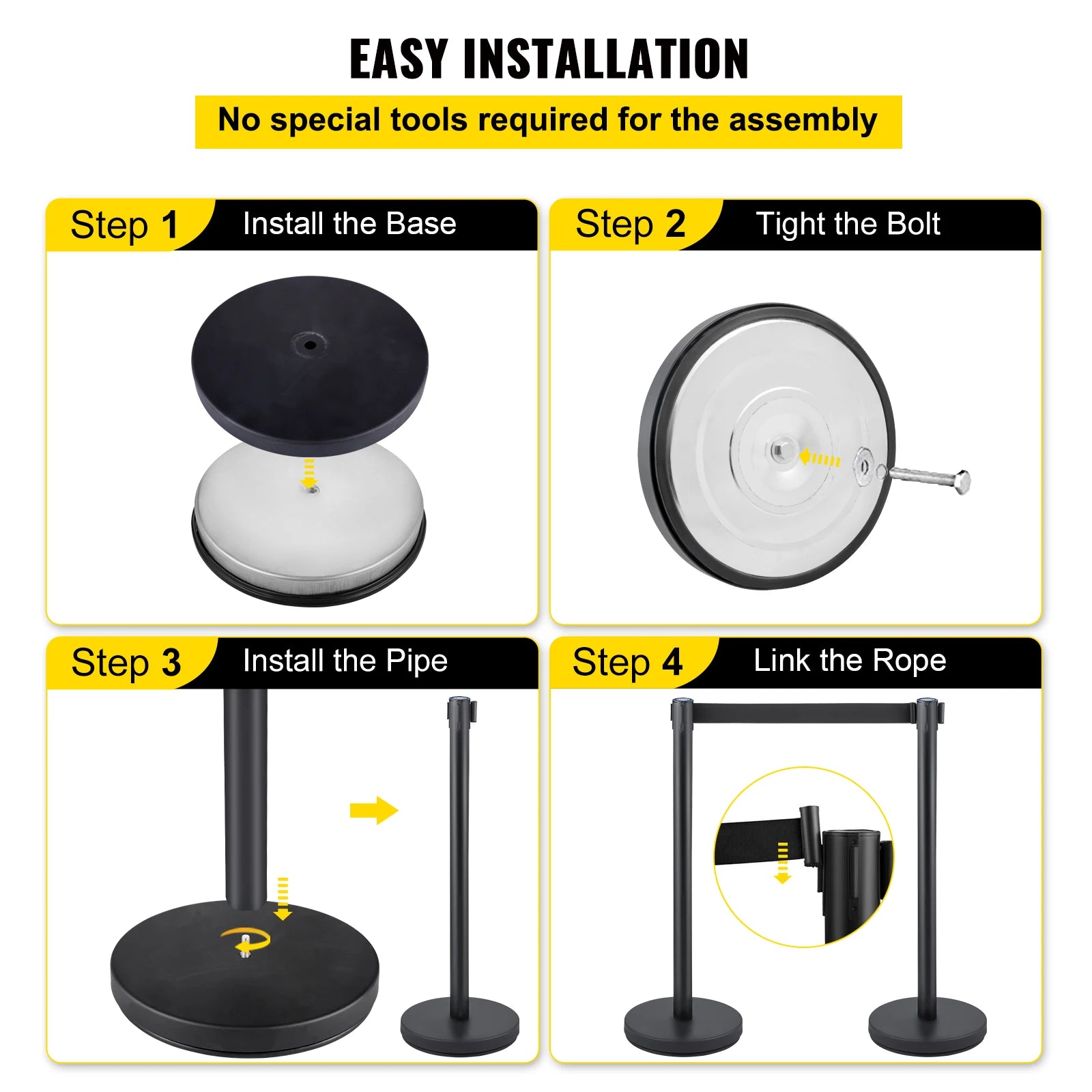 EASY INSTALLATION

No special tools required for the assembly

Step 1 Install the Base

Step 2 Tight the Bolt

Step 3 Install the Pipe

Step 4 Link the Rope