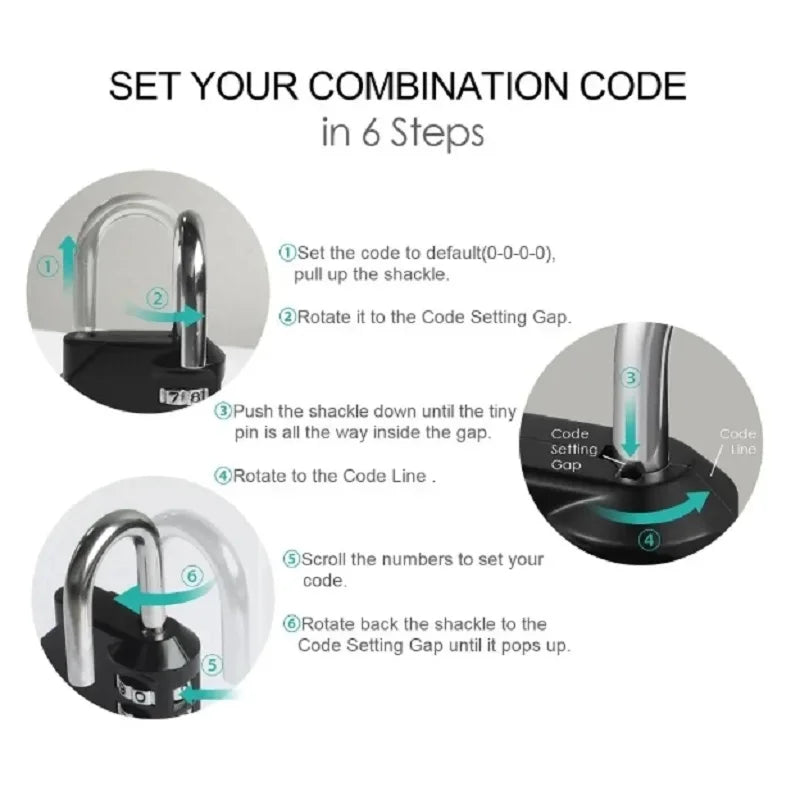 SET YOUR COMBINATION CODE
in 6 Steps

①
②
7 8

①Set the code to default(0-0-0-0), pull up the shackle.

②Rotate it to the Code Setting Gap.

③Push the shackle down until the tiny pin is all the way inside the gap.

④Rotate to the Code Line .

③
Code Setting Gap
Code Line
④

⑥
⑤
0

⑤Scroll the numbers to set your code.

⑥Rotate back the shackle to the Code Setting Gap until it pops up.