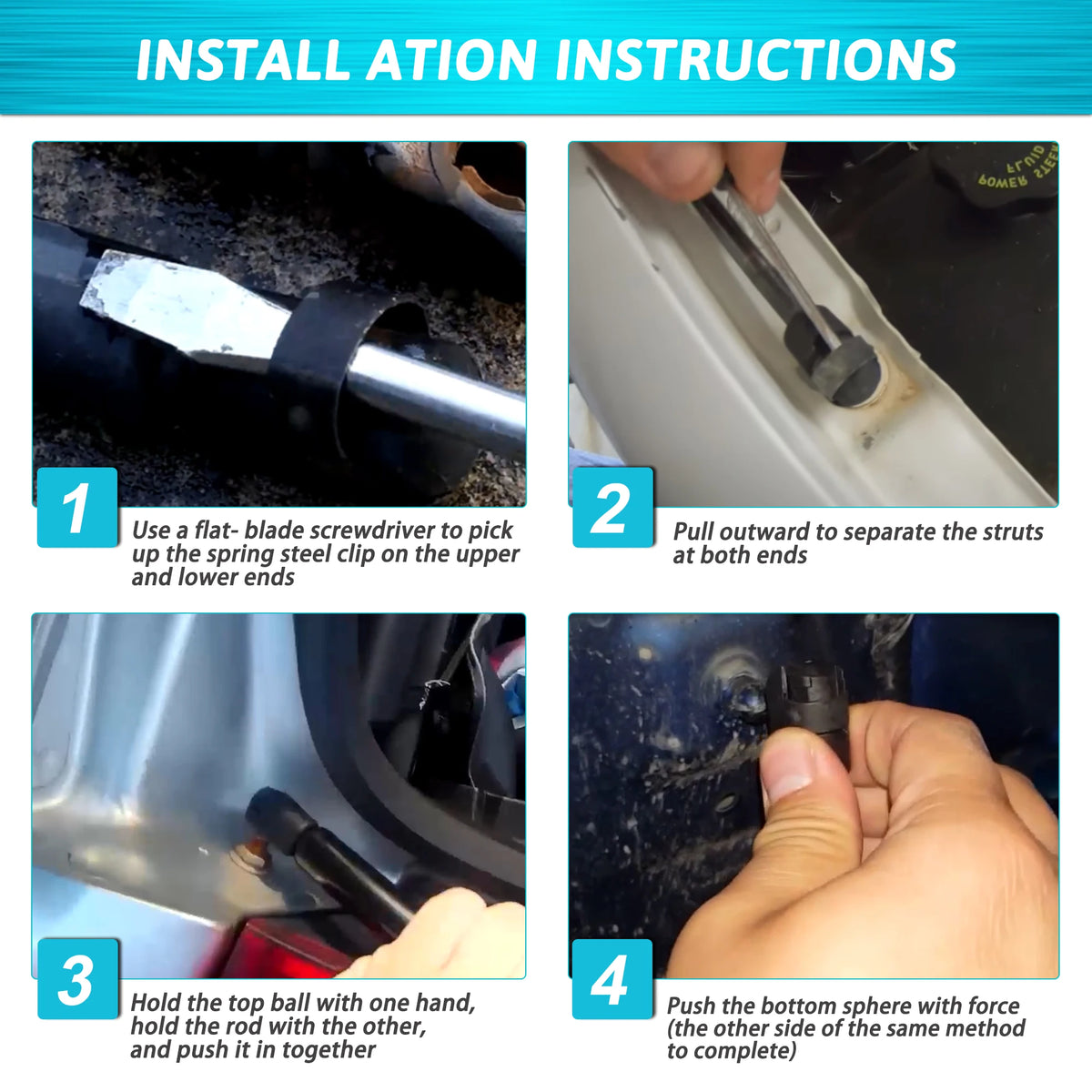 INSTALL ATION INSTRUCTIONS

POWER STEER FLUID

1
Use a flat- blade screwdriver to pick up the spring steel clip on the upper and lower ends

2
Pull outward to separate the struts at both ends

3
Hold the top ball with one hand, hold the rod with the other, and push it in together

4
Push the bottom sphere with force (the other side of the same method to complete)