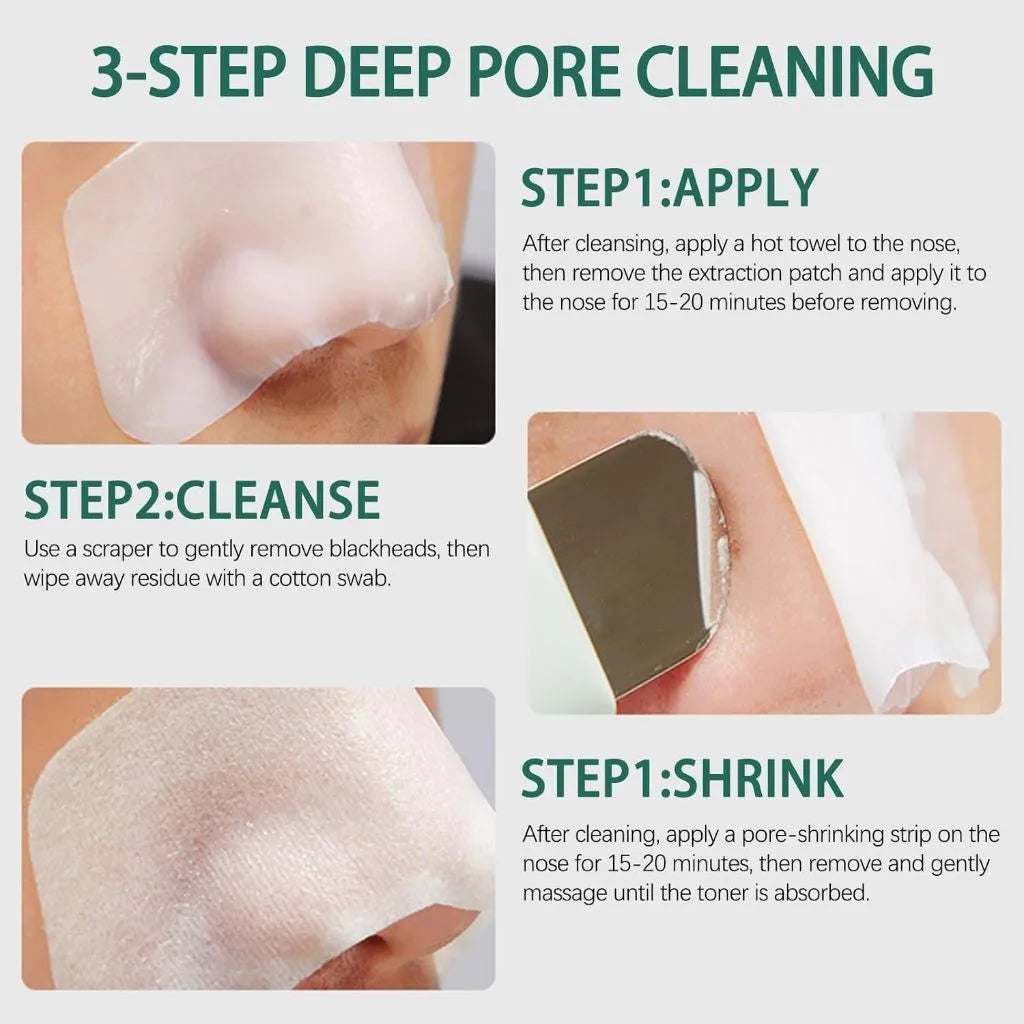 3-STEP DEEP PORE CLEANING

STEP1:APPLY

After cleansing, apply a hot towel to the nose, then remove the extraction patch and apply it to the nose for 15-20 minutes before removing.

STEP2:CLEANSE

Use a scraper to gently remove blackheads, then wipe away residue with a cotton swab.

STEP1:SHRINK

After cleaning, apply a pore-shrinking strip on the nose for 15-20 minutes, then remove and gently massage until the toner is absorbed.