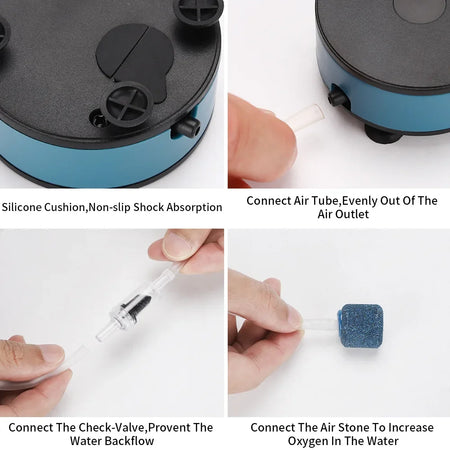 Silicone Cushion,Non-slip Shock Absorption

Connect Air Tube,Evenly Out Of The Air Outlet

Connect The Check-Valve,Provent The Water Backflow

Connect The Air Stone To Increase Oxygen In The Water