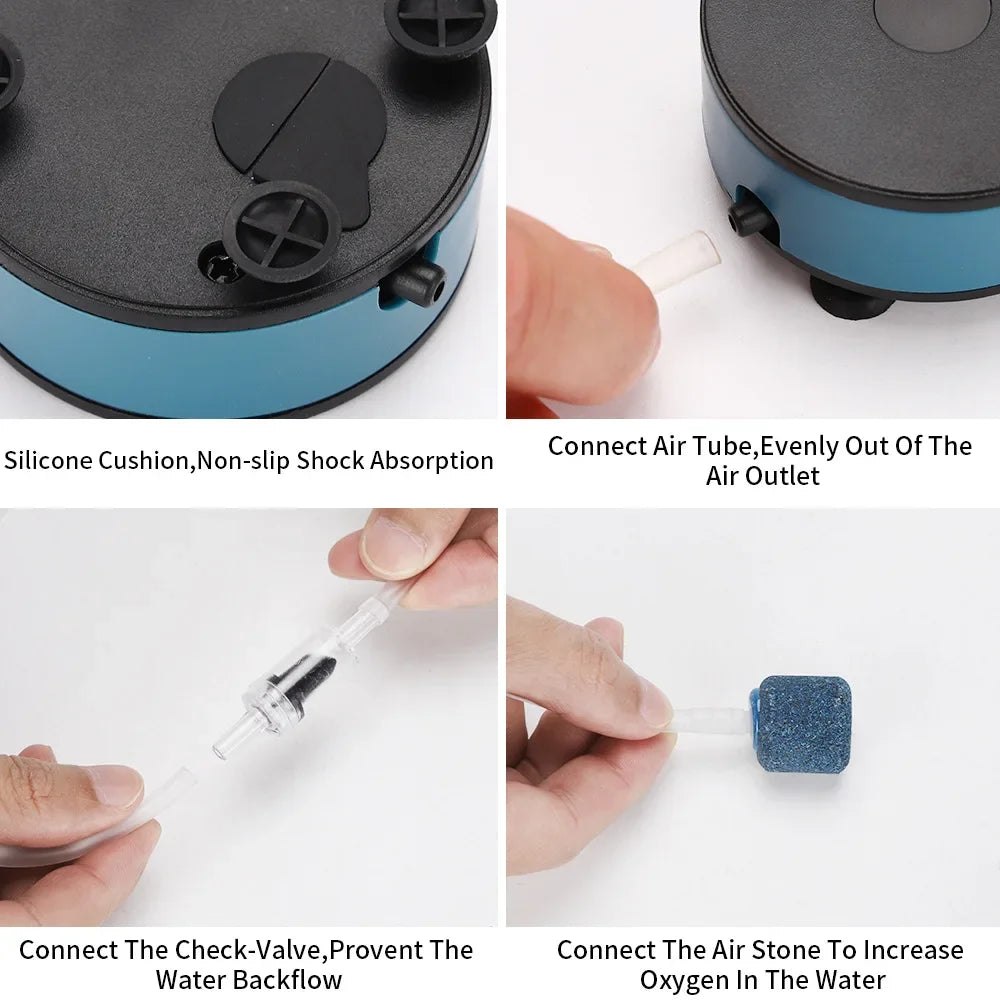 Silicone Cushion,Non-slip Shock Absorption

Connect Air Tube,Evenly Out Of The Air Outlet

Connect The Check-Valve,Provent The Water Backflow

Connect The Air Stone To Increase Oxygen In The Water