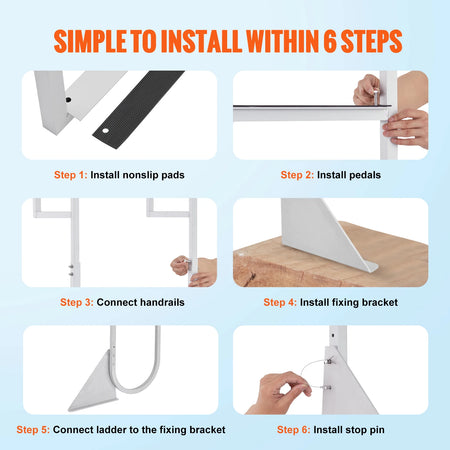 SIMPLE TO INSTALL WITHIN 6 STEPS

Step 1: Install nonslip pads

Step 2: Install pedals

Step 3: Connect handrails

Step 4: Install fixing bracket

Step 5: Connect ladder to the fixing bracket

Step 6: Install stop pin