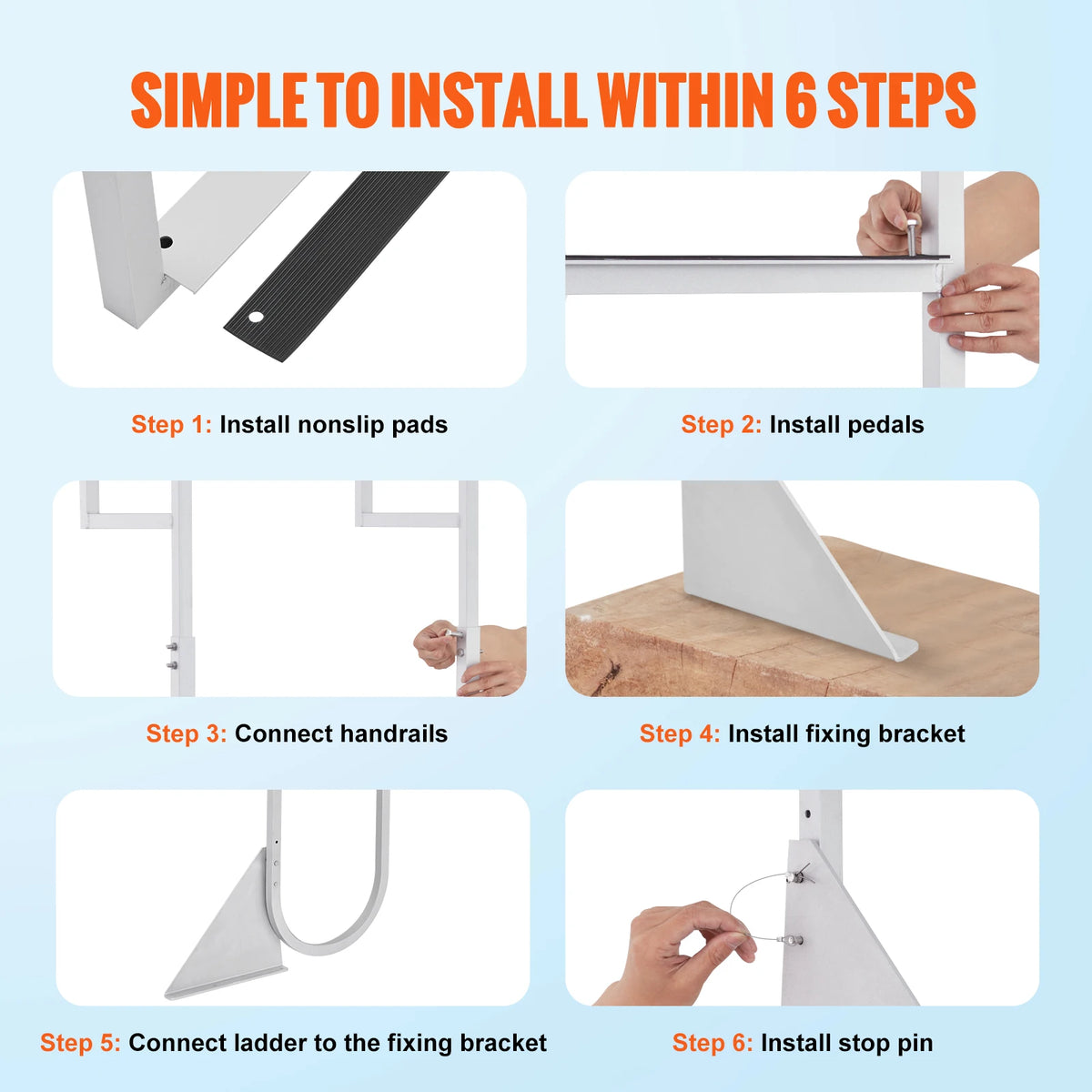 SIMPLE TO INSTALL WITHIN 6 STEPS

Step 1: Install nonslip pads

Step 2: Install pedals

Step 3: Connect handrails

Step 4: Install fixing bracket

Step 5: Connect ladder to the fixing bracket

Step 6: Install stop pin