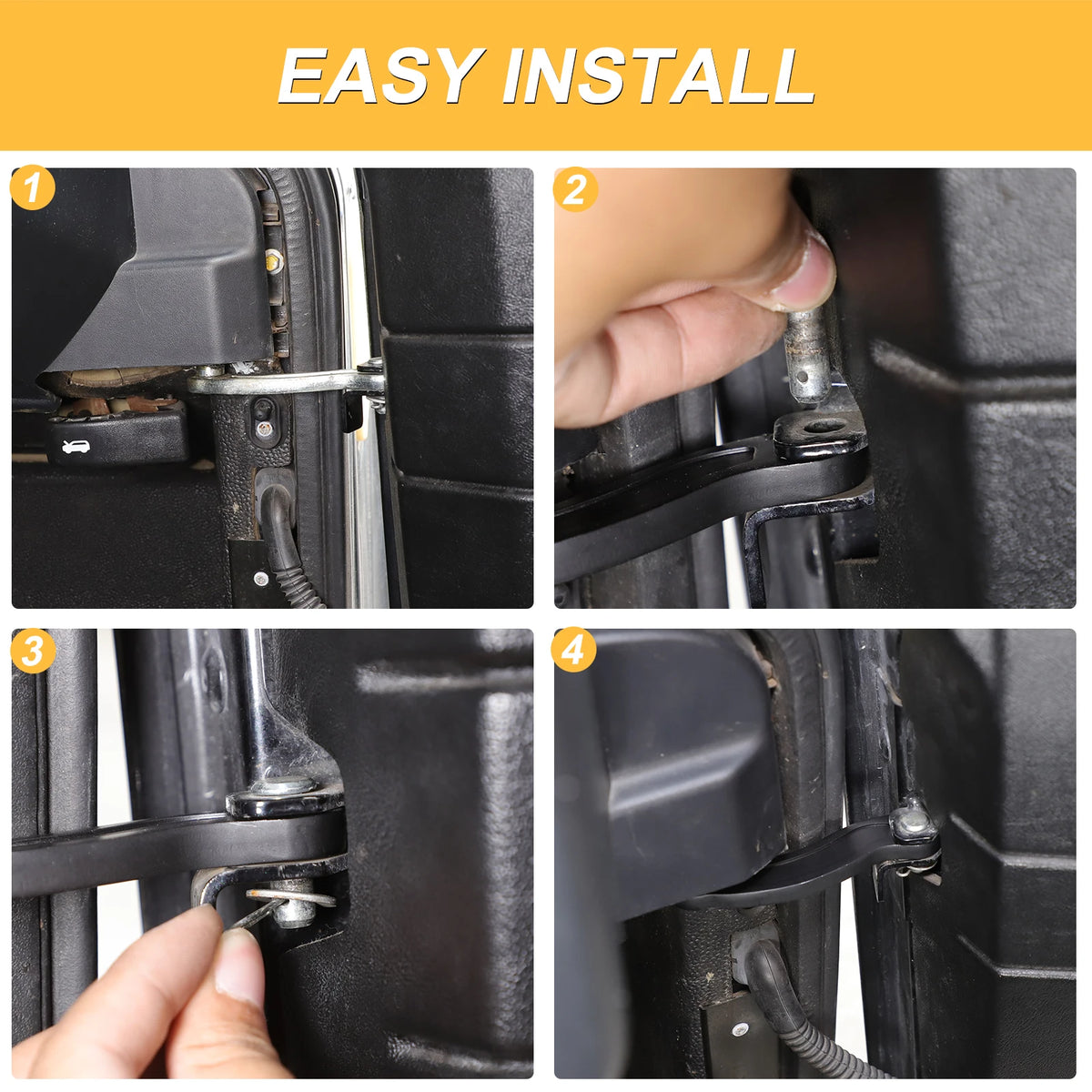 EASY INSTALL

1

2

3

4