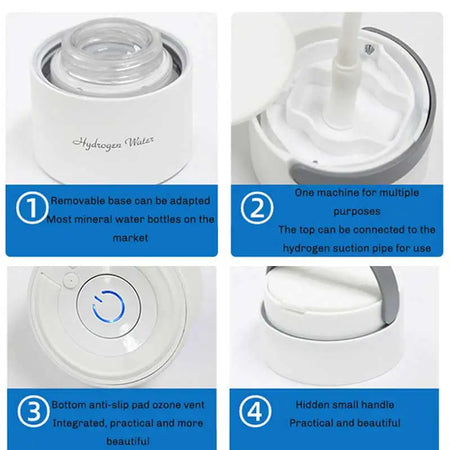 Hydrogen Water

1 Removable base can be adapted Most mineral water bottles on the market

2 One machine for multiple purposes The top can be connected to the hydrogen suction pipe for use

3 Bottom anti-slip pad ozone vent Integrated, practical and more beautiful

4 Hidden small handle Practical and beautiful