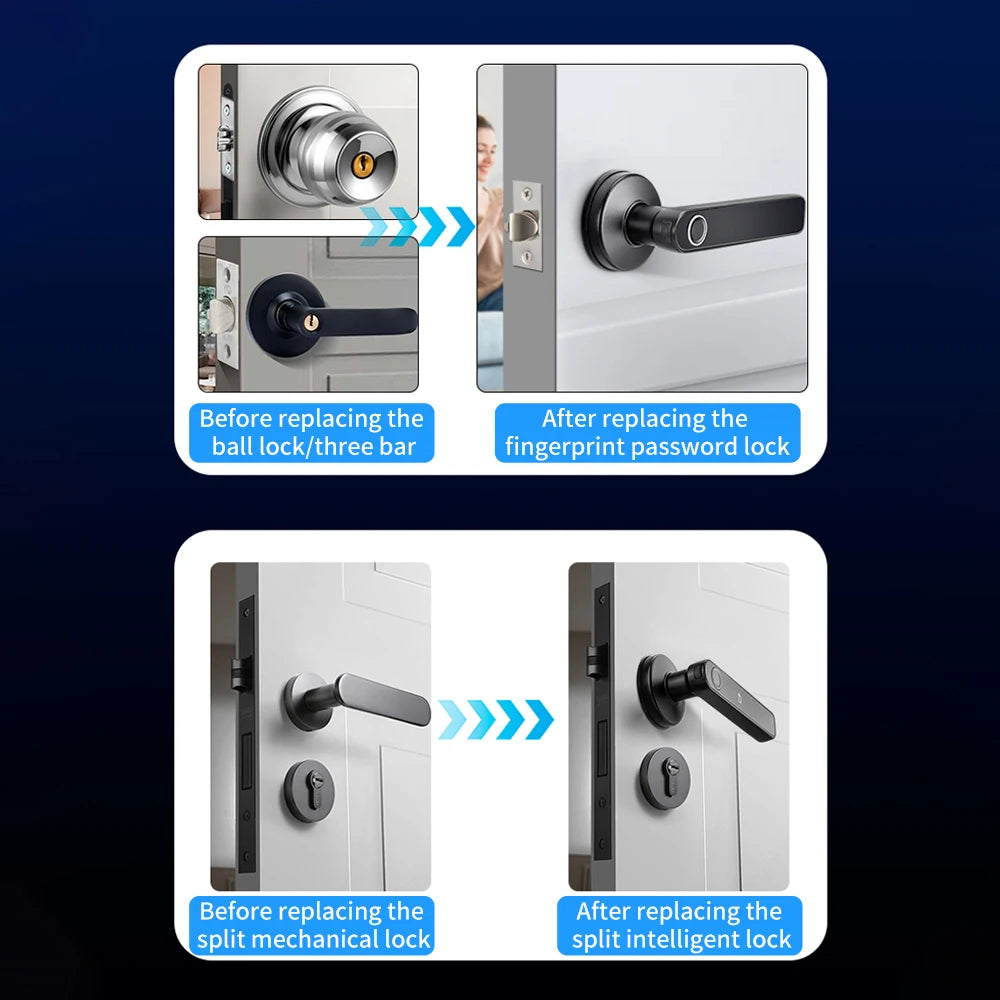 Before replacing the ball lock/three bar

After replacing the fingerprint password lock

Before replacing the split mechanical lock

After replacing the split intelligent lock