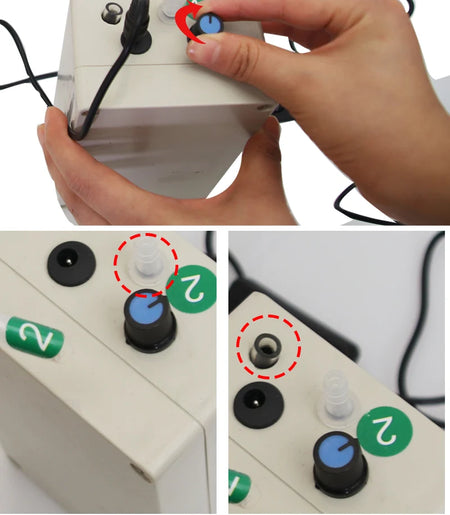 2

2

2