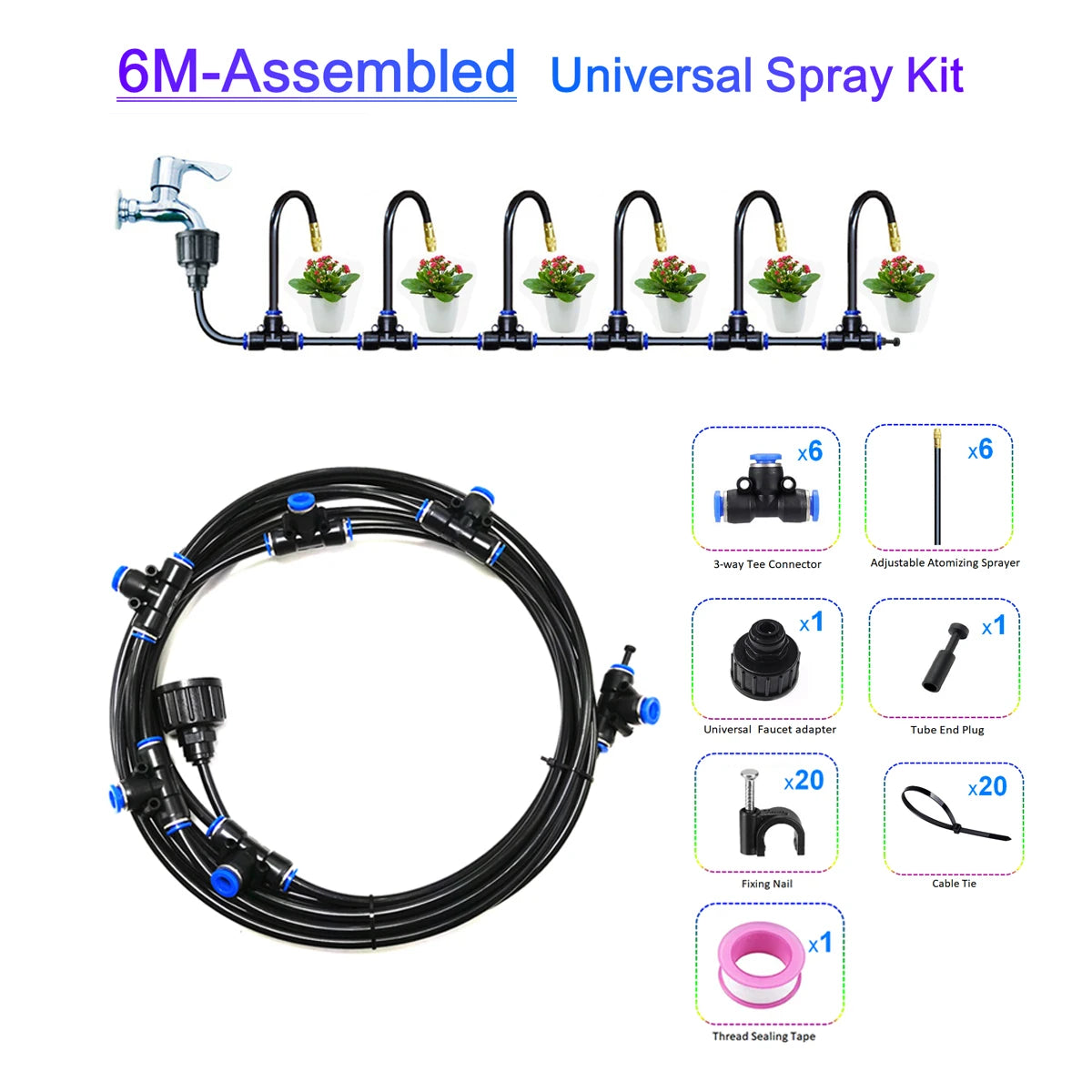 6M-Assembled Universal Spray Kit

x6
3-way Tee Connector

x6
Adjustable Atomizing Sprayer

x1
Universal Faucet adapter

x1
Tube End Plug

x20
Fixing Nail

x20
Cable Tie

x1
Thread Sealing Tape