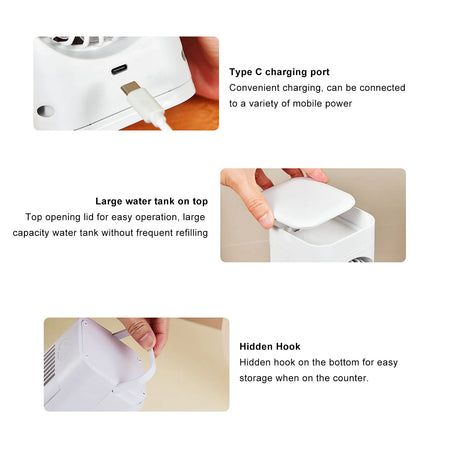 Type C charging port
Convenient charging, can be connected to a variety of mobile power

Large water tank on top
Top opening lid for easy operation, large capacity water tank without frequent refilling

Hidden Hook
Hidden hook on the bottom for easy storage when on the counter.