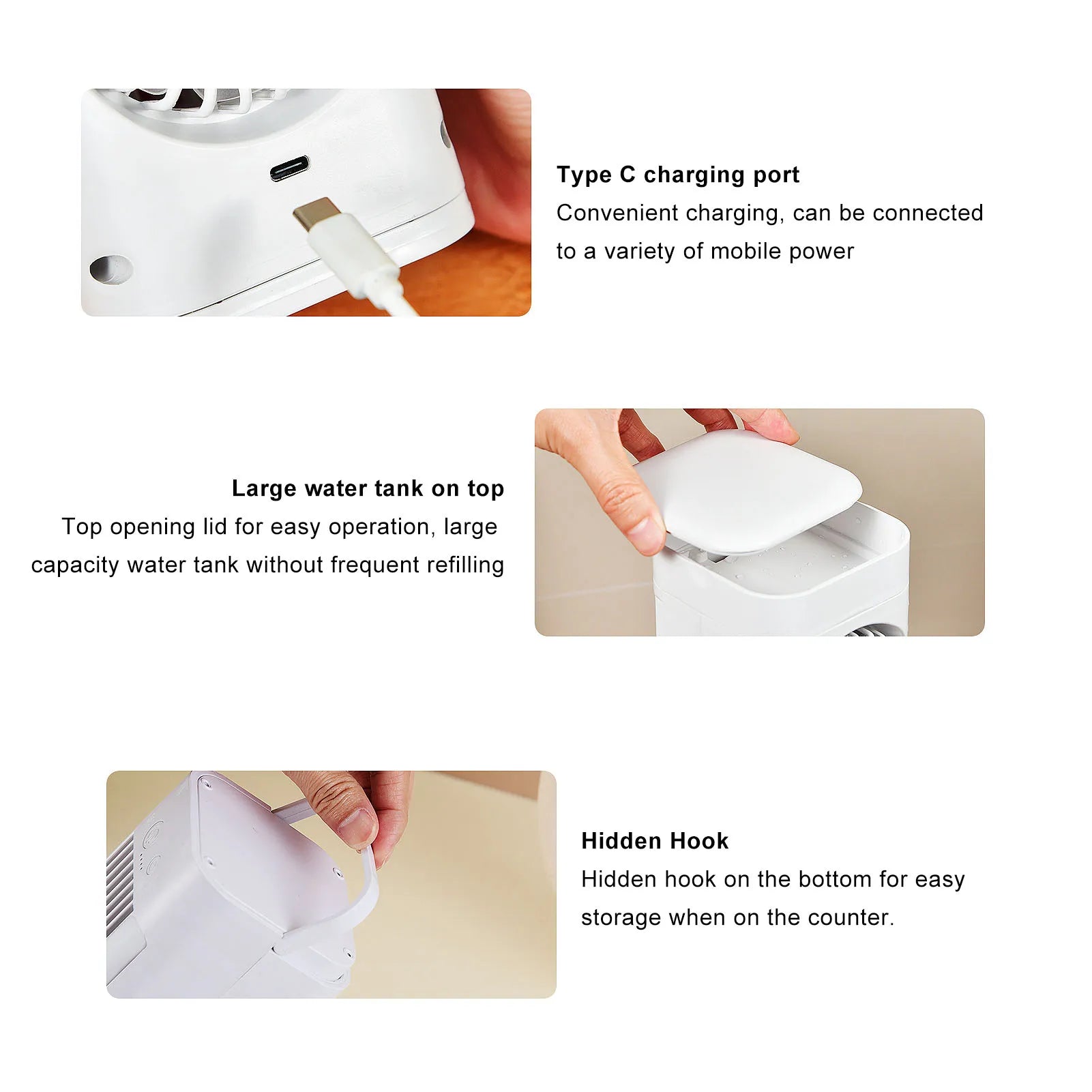 Type C charging port
Convenient charging, can be connected to a variety of mobile power

Large water tank on top
Top opening lid for easy operation, large capacity water tank without frequent refilling

Hidden Hook
Hidden hook on the bottom for easy storage when on the counter.