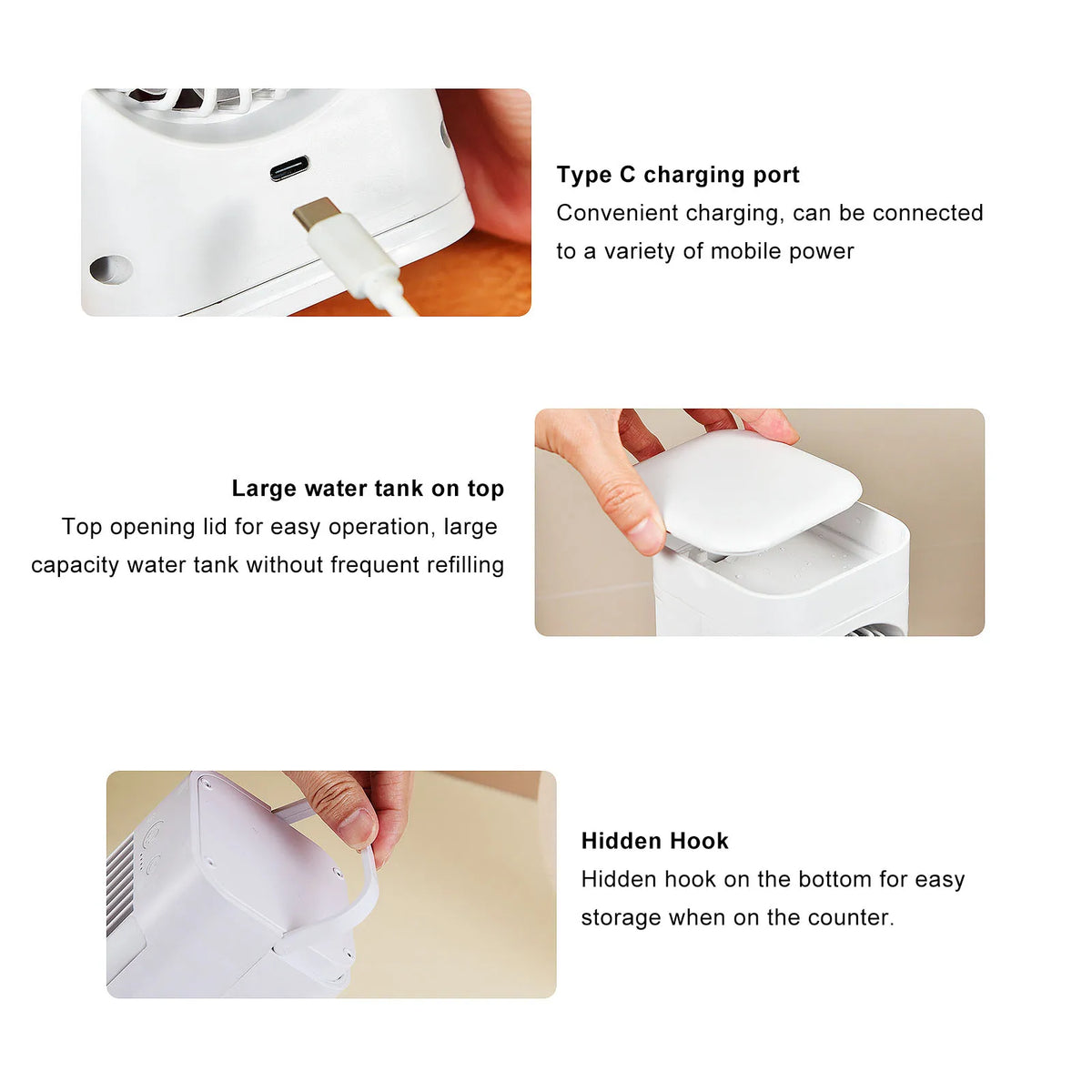 Type C charging port
Convenient charging, can be connected to a variety of mobile power

Large water tank on top
Top opening lid for easy operation, large capacity water tank without frequent refilling

Hidden Hook
Hidden hook on the bottom for easy storage when on the counter.