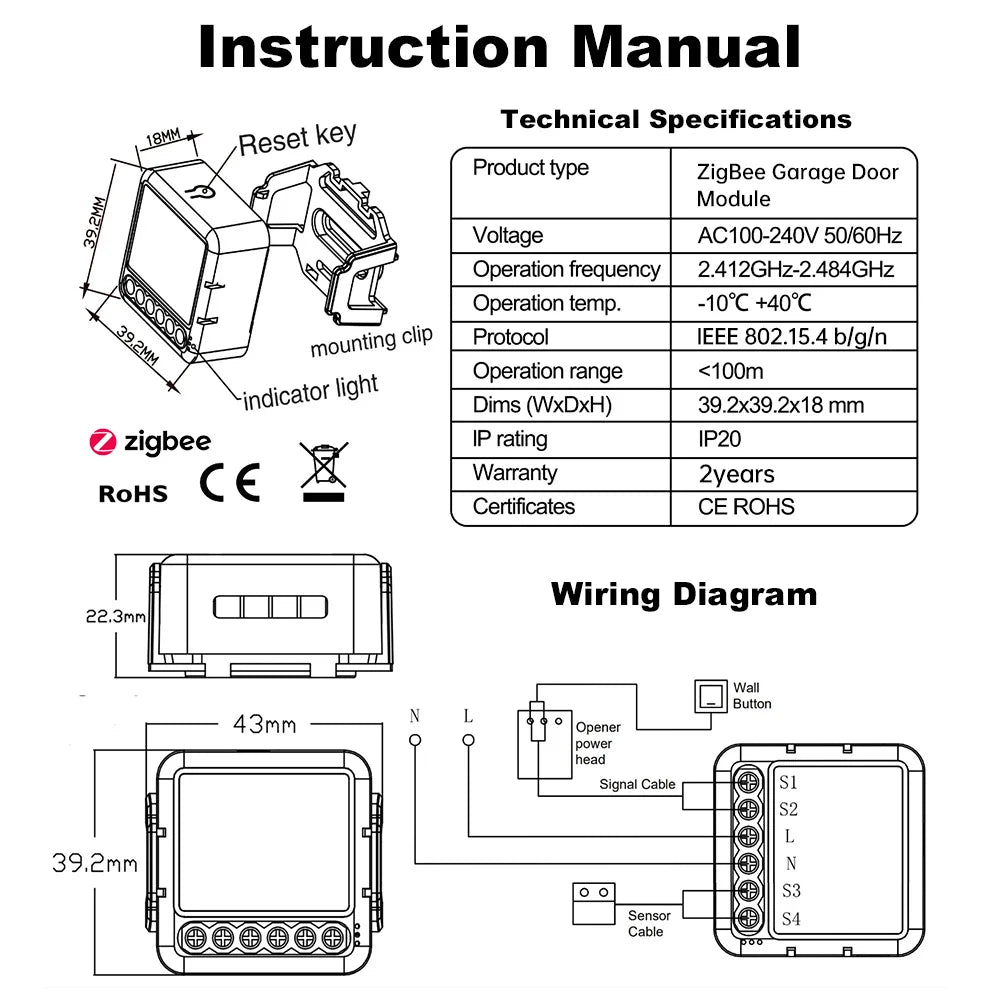 Instruction Manual

18MM
Reset key
39.2MM
39.2MM
mounting clip
indicator light

zigbee
RoHS CE

Technical Specifications

| Product type | ZigBee Garage Door Module |
|---|---|
| Voltage | AC100-240V 50/60Hz |
| Operation frequency | 2.412GHz-2.484GHz |
| Operation temp. | -10℃ +40℃ |
| Protocol | IEEE 802.15.4 b/g/n |
| Operation range | <100m |
| Dims (WxDxH) | 39.2x39.2x18 mm |
| IP rating | IP20 |
| Warranty | 2years |
| Certificates | CE ROHS |

22.3mm

43mm
39.2mm

Wiring Diagram

N L
Opener power head
Wall Button
Signal Cable
Sensor Cable
S1
S2
L
N
S3
S4