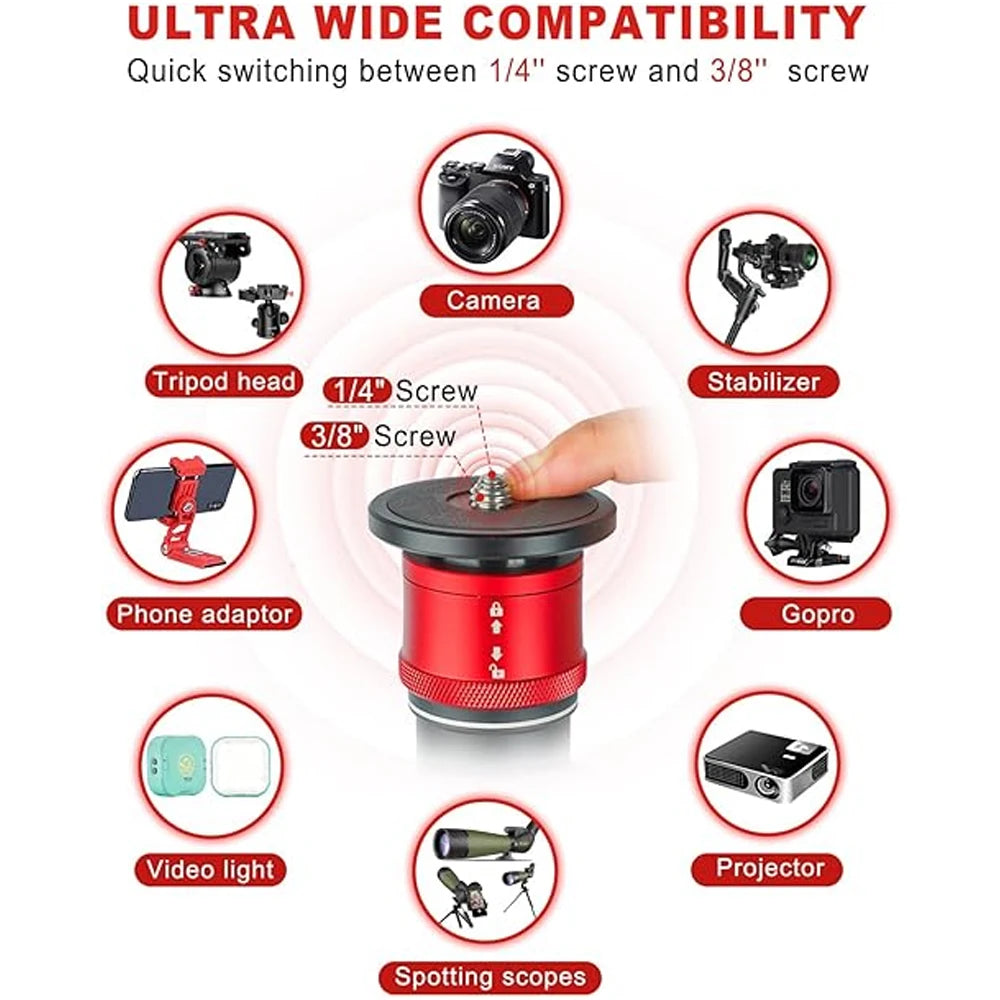 ULTRA WIDE COMPATIBILITY
Quick switching between 1/4'' screw and 3/8'' screw

Camera

Tripod head

Stabilizer

1/4" Screw
3/8" Screw

Phone adaptor

Gopro

Video light

Projector

Spotting scopes