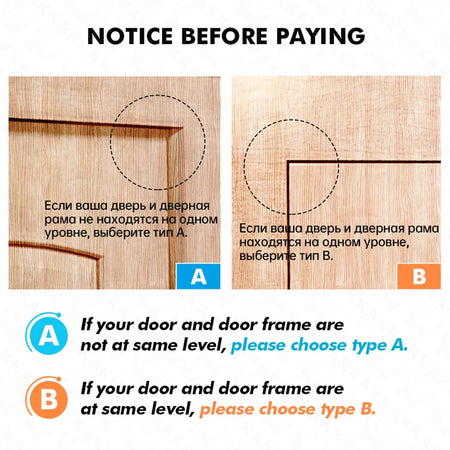 NOTICE BEFORE PAYING

Если ваша дверь и дверная рама не находятся на одном уровне, выберите тип А.

A

Если ваша дверь и дверная рама находятся на одном уровне, выберите тип В.

B

A If your door and door frame are not at same level, please choose type A.

B If your door and door frame are at same level, please choose type B.