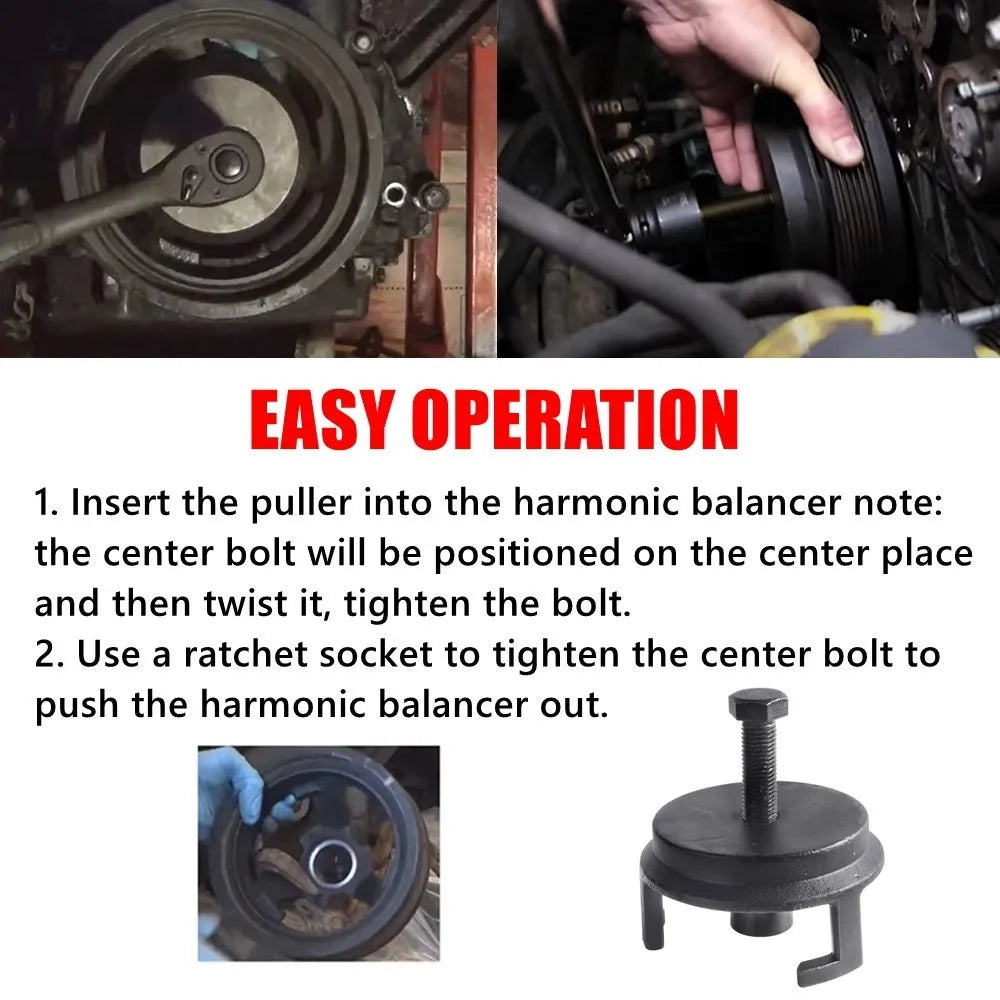 EASY OPERATION

1. Insert the puller into the harmonic balancer note: the center bolt will be positioned on the center place and then twist it, tighten the bolt.
2. Use a ratchet socket to tighten the center bolt to push the harmonic balancer out.