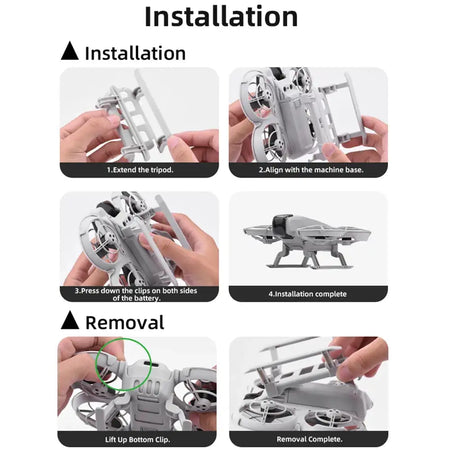 Installation

▲ Installation

1.Extend the tripod.

2.Align with the machine base.

3.Press down the clips on both sides of the battery.

4.Installation complete

▲ Removal

Lift Up Bottom Clip.

Removal Complete.