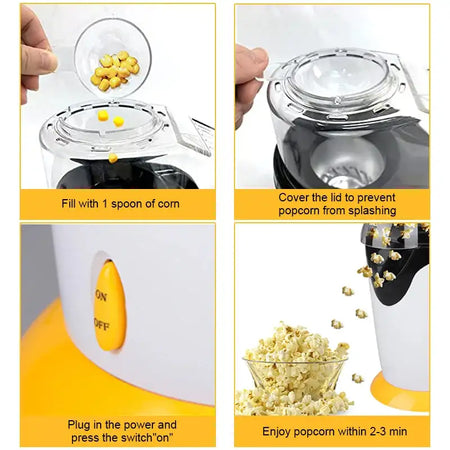 Fill with 1 spoon of corn

Cover the lid to prevent popcorn from splashing

ON

OFF

Plug in the power and press the switch"on"

Enjoy popcorn within 2-3 min