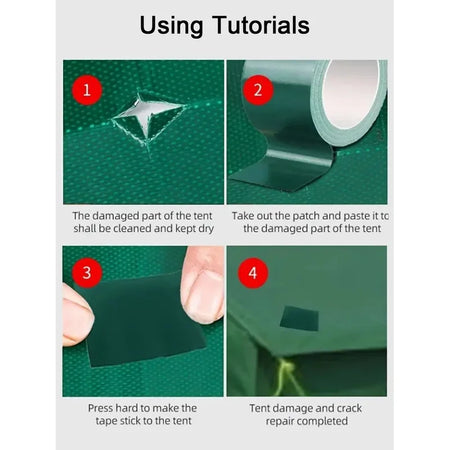 Using Tutorials

1

The damaged part of the tent shall be cleaned and kept dry

2

Take out the patch and paste it to the damaged part of the tent

3

Press hard to make the tape stick to the tent

4

Tent damage and crack repair completed