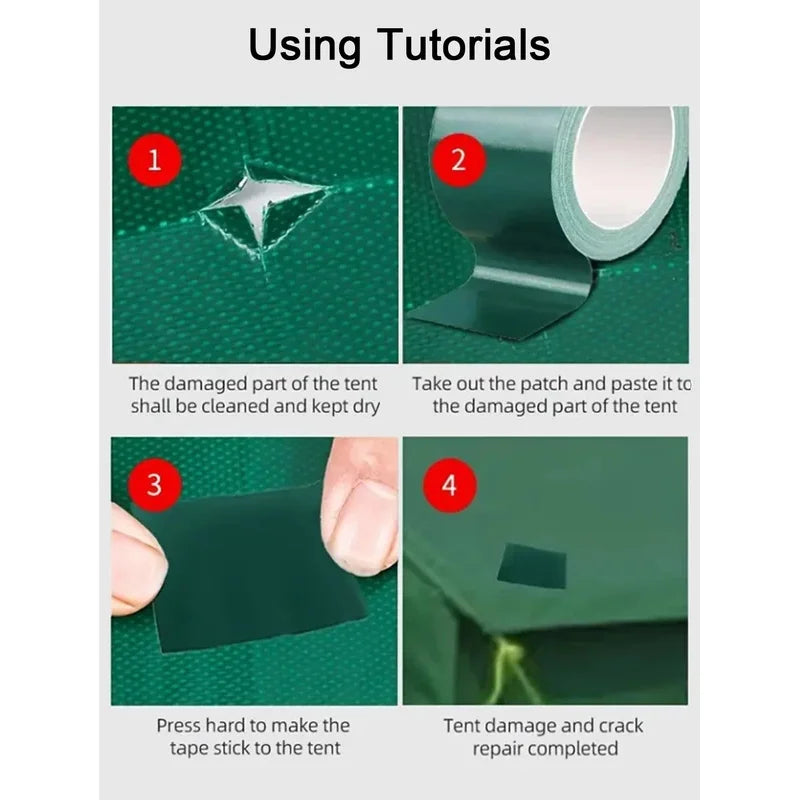 Using Tutorials

1

The damaged part of the tent shall be cleaned and kept dry

2

Take out the patch and paste it to the damaged part of the tent

3

Press hard to make the tape stick to the tent

4

Tent damage and crack repair completed