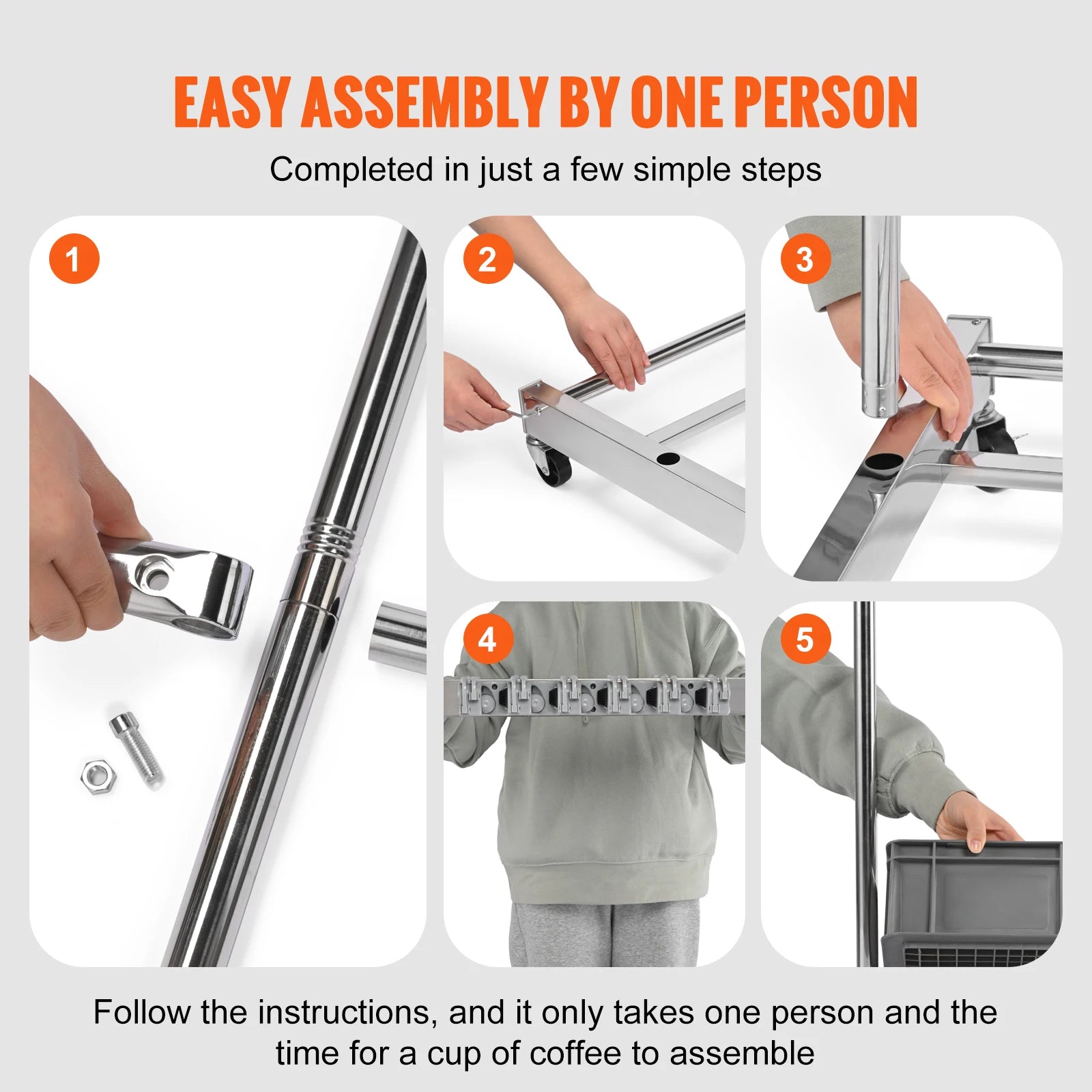 EASY ASSEMBLY BY ONE PERSON

Completed in just a few simple steps

1

2

3

4

5

Follow the instructions, and it only takes one person and the time for a cup of coffee to assemble