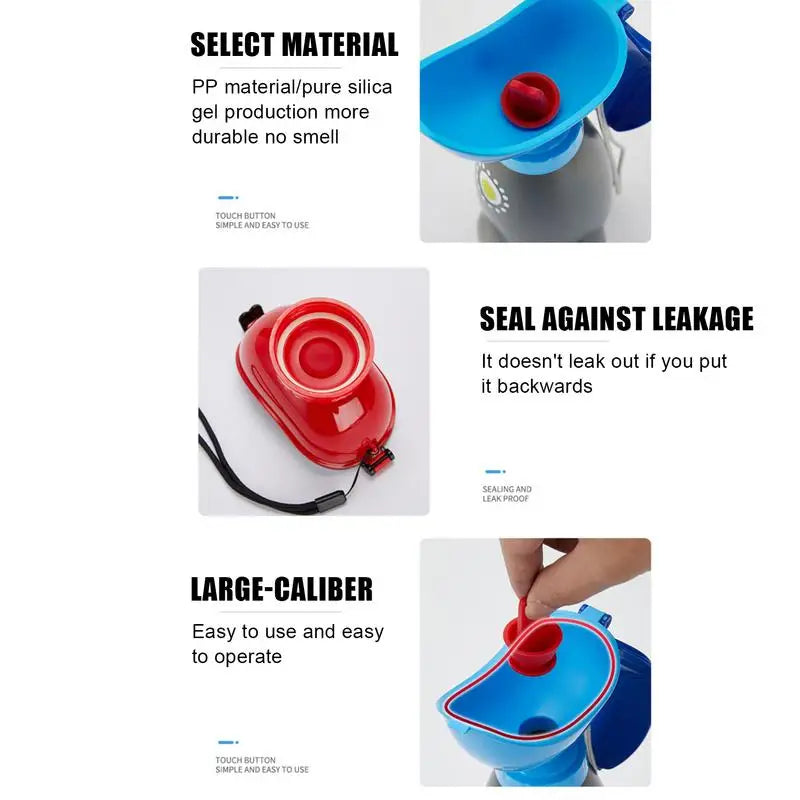 SELECT MATERIAL

PP material/pure silica gel production more durable no smell

TOUCH BUTTON
SIMPLE AND EASY TO USE

SEAL AGAINST LEAKAGE

It doesn't leak out if you put it backwards

SEALING AND
LEAK PROOF

LARGE-CALIBER

Easy to use and easy to operate

TOUCH BUTTON
SIMPLE AND EASY TO USE