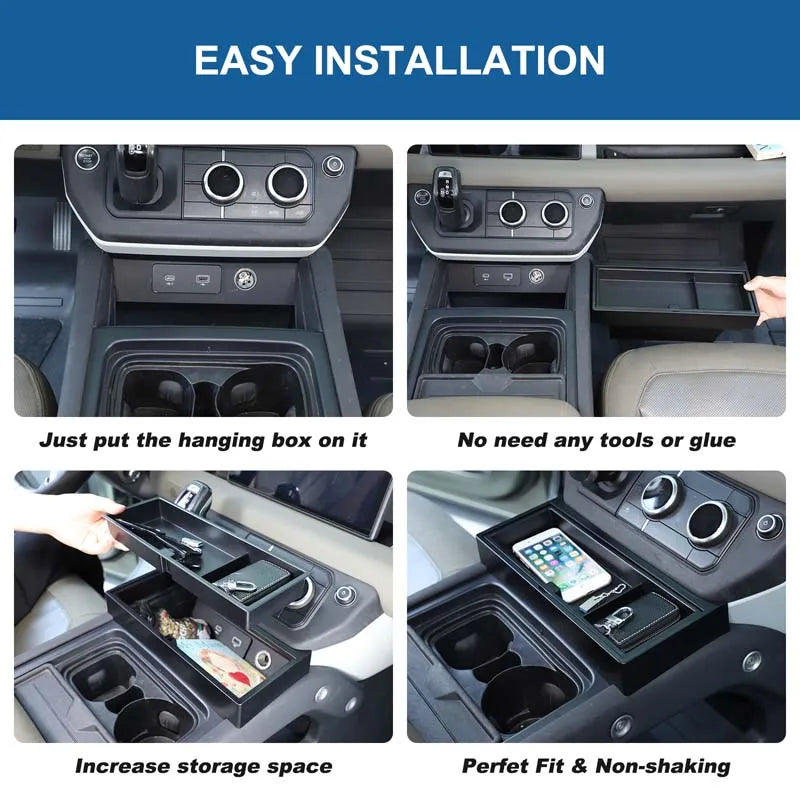 EASY INSTALLATION

Just put the hanging box on it

No need any tools or glue

Increase storage space

Perfet Fit & Non-shaking