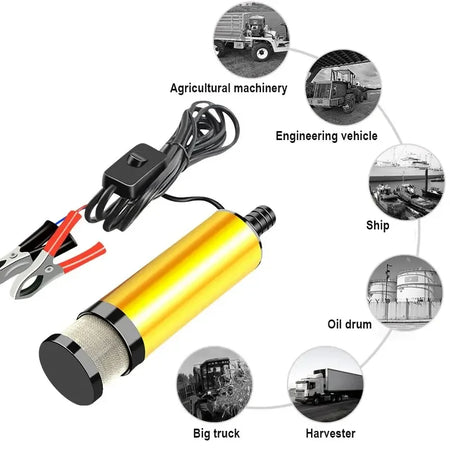 Agricultural machinery

Engineering vehicle

Ship

Oil drum

Big truck

Harvester