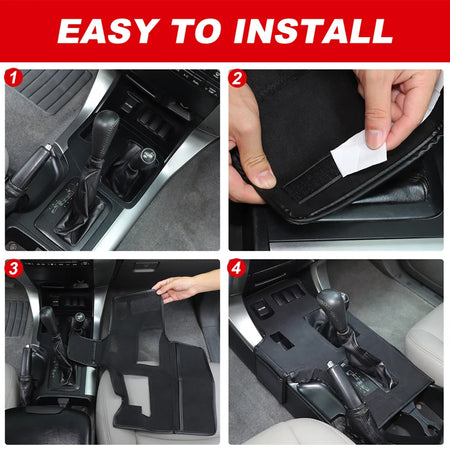 EASY TO INSTALL

1

2

3

4