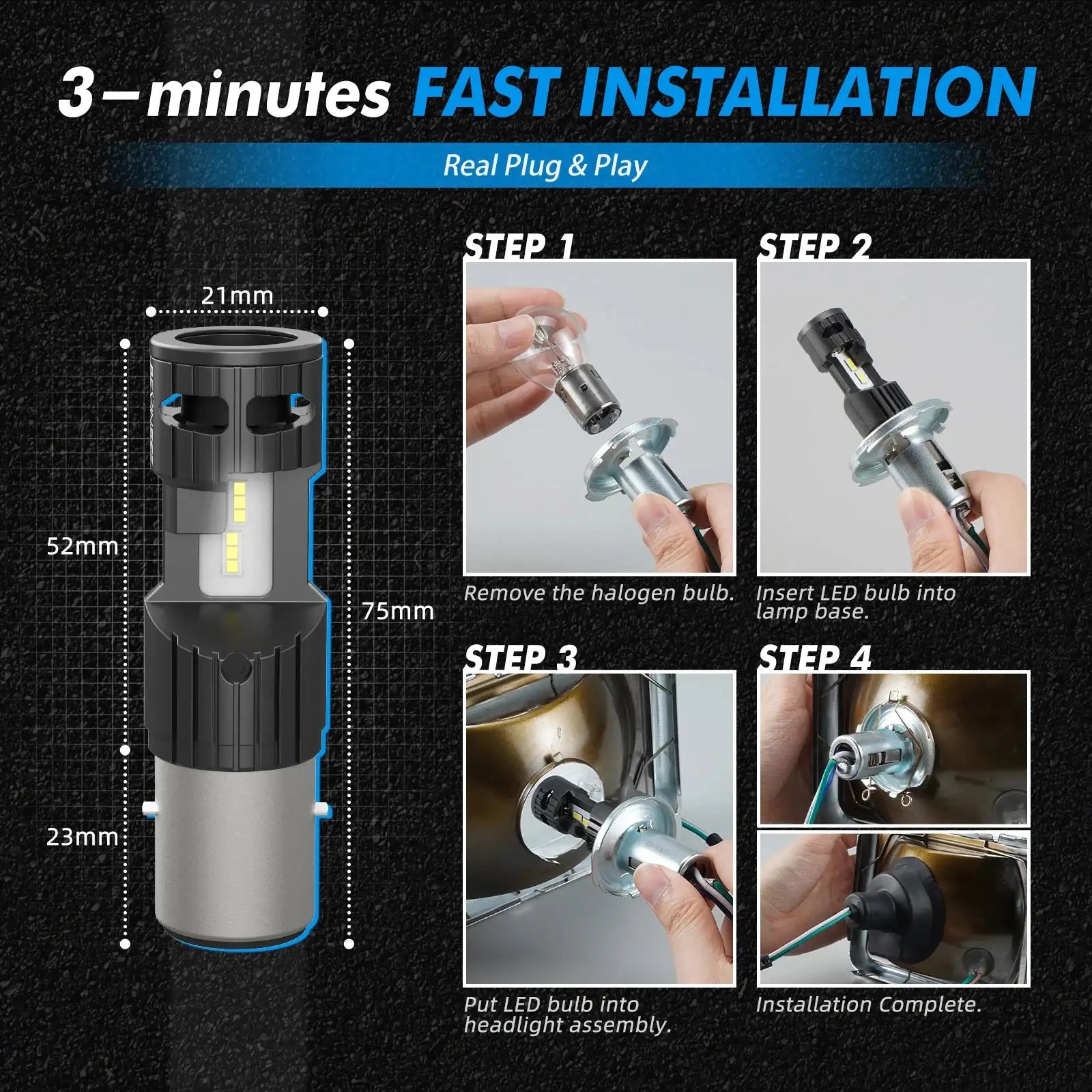 3–minutes FAST INSTALLATION

Real Plug & Play

21mm

52mm

75mm

23mm

STEP 1

Remove the halogen bulb.

STEP 2

Insert LED bulb into lamp base.

STEP 3

Put LED bulb into headlight assembly.

STEP 4

Installation Complete.