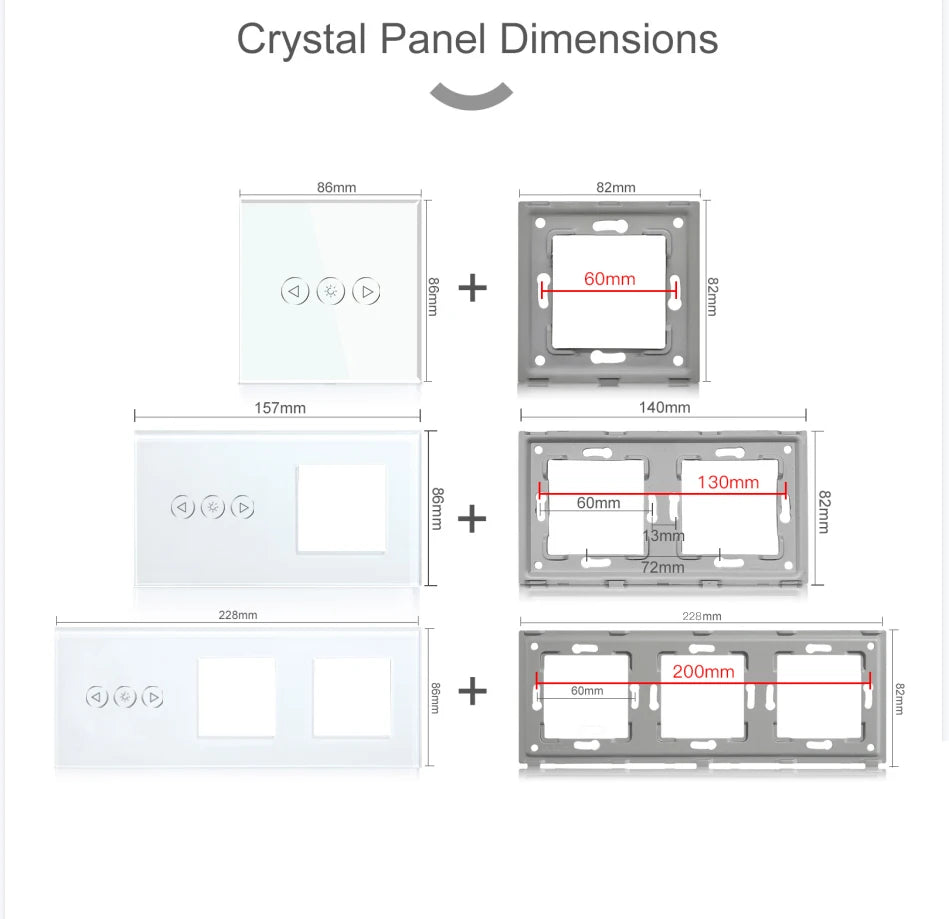 Crystal Panel Dimensions

86mm
86mm
+
82mm
60mm
82mm

157mm
86mm
+
140mm
130mm
60mm
13mm
72mm
82mm

228mm
86mm
+
228mm
200mm
60mm
82mm