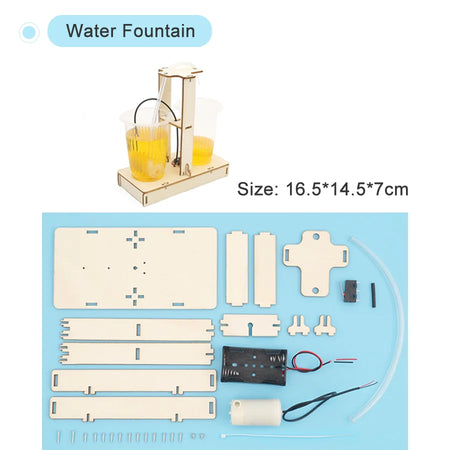 Water Fountain

Size: 16.5*14.5*7cm