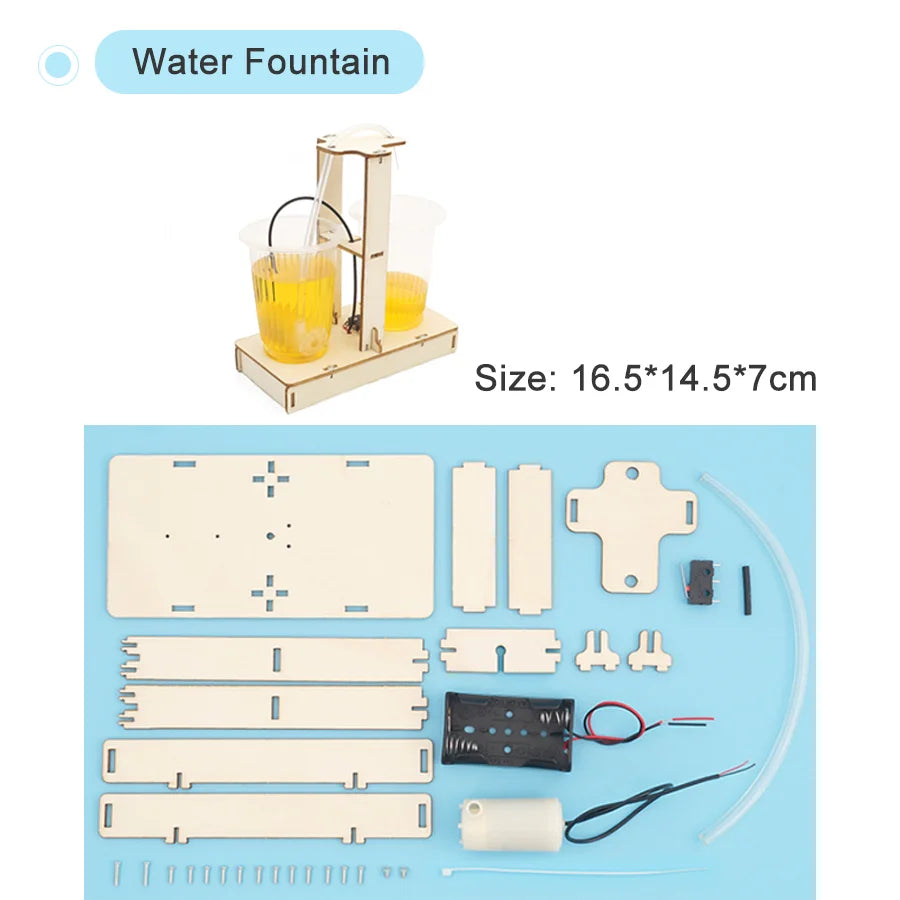 Water Fountain

Size: 16.5*14.5*7cm