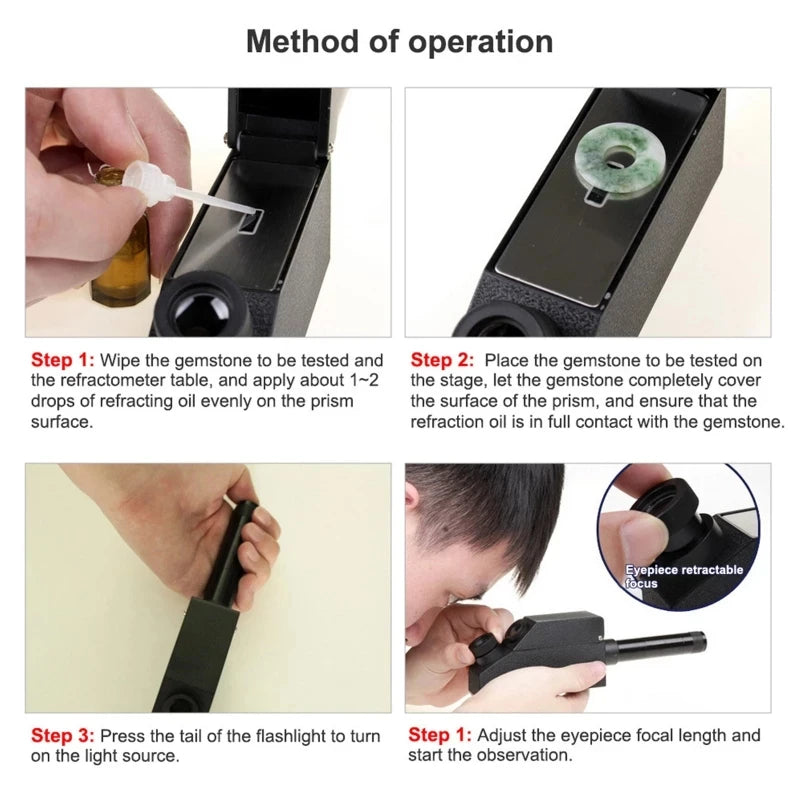 Method of operation

Step 1: Wipe the gemstone to be tested and the refractometer table, and apply about 1~2 drops of refracting oil evenly on the prism surface.

Step 2: Place the gemstone to be tested on the stage, let the gemstone completely cover the surface of the prism, and ensure that the refraction oil is in full contact with the gemstone.

Step 3: Press the tail of the flashlight to turn on the light source.

Eyepiece retractable focus

Step 1: Adjust the eyepiece focal length and start the observation.