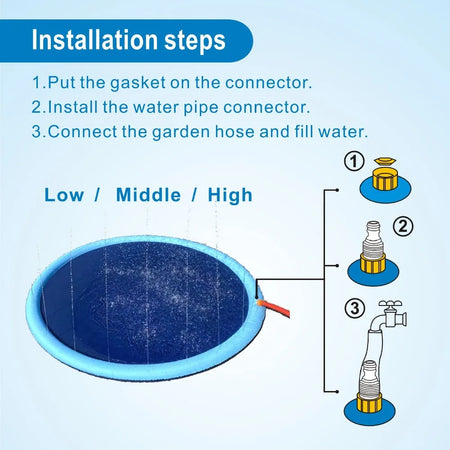 Installation steps

1.Put the gasket on the connector.
2.Install the water pipe connector.
3.Connect the garden hose and fill water.

Low / Middle / High

①

②

③