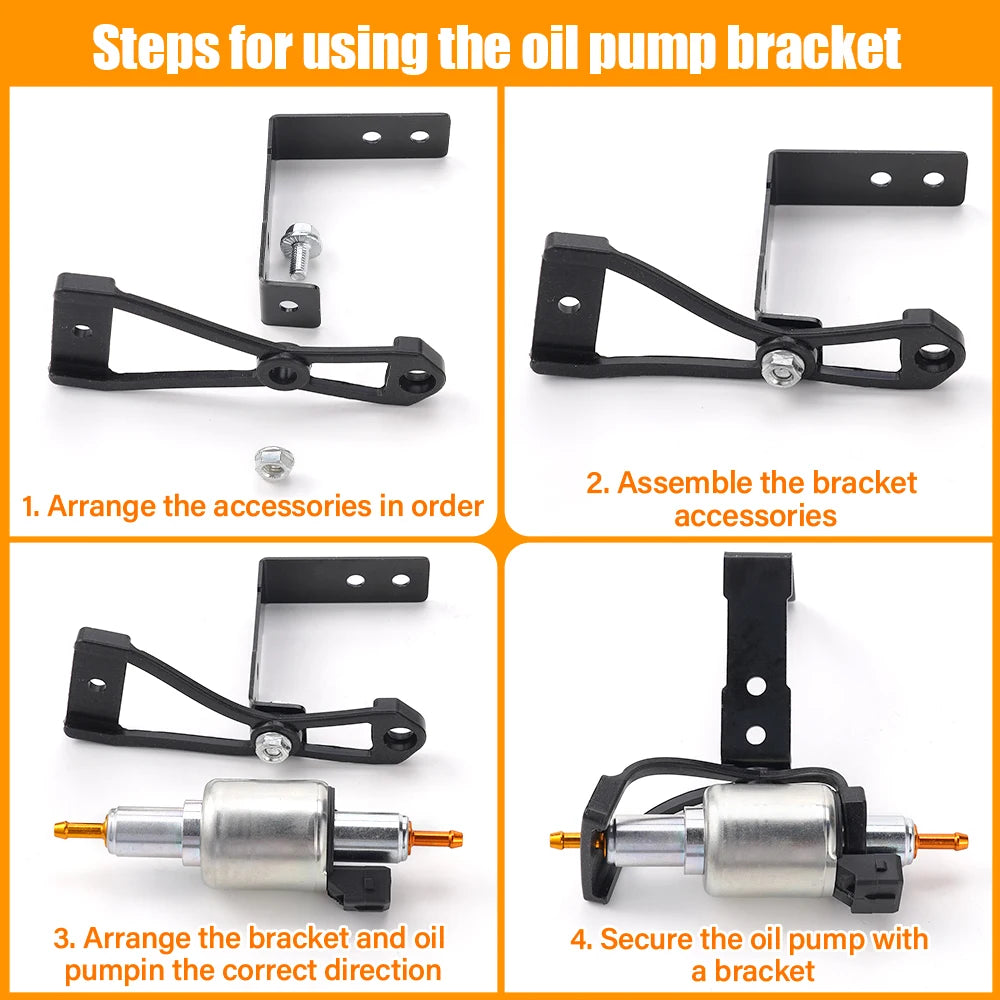 Steps for using the oil pump bracket

1. Arrange the accessories in order

2. Assemble the bracket accessories

3. Arrange the bracket and oil pumpin the correct direction

4. Secure the oil pump with a bracket