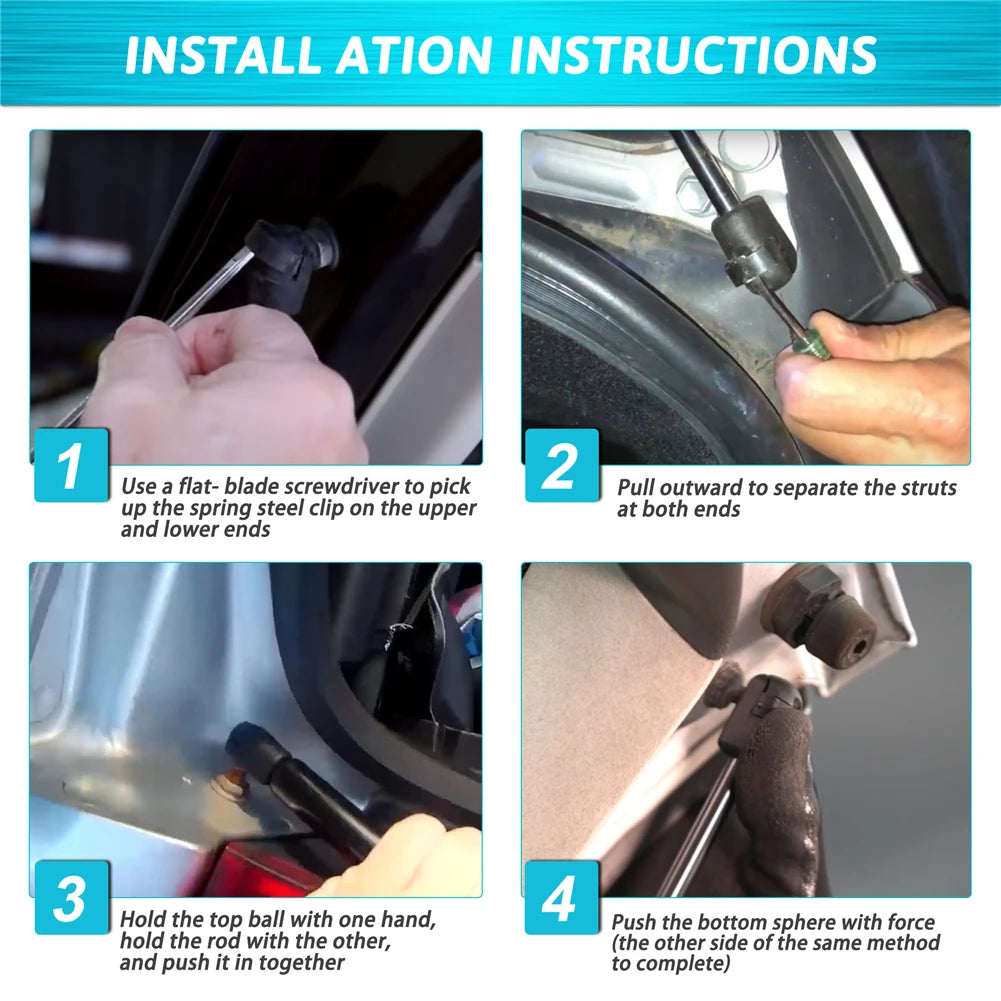 INSTALL ATION INSTRUCTIONS

1

Use a flat- blade screwdriver to pick up the spring steel clip on the upper and lower ends

2

Pull outward to separate the struts at both ends

3

Hold the top ball with one hand, hold the rod with the other, and push it in together

4

Push the bottom sphere with force (the other side of the same method to complete)