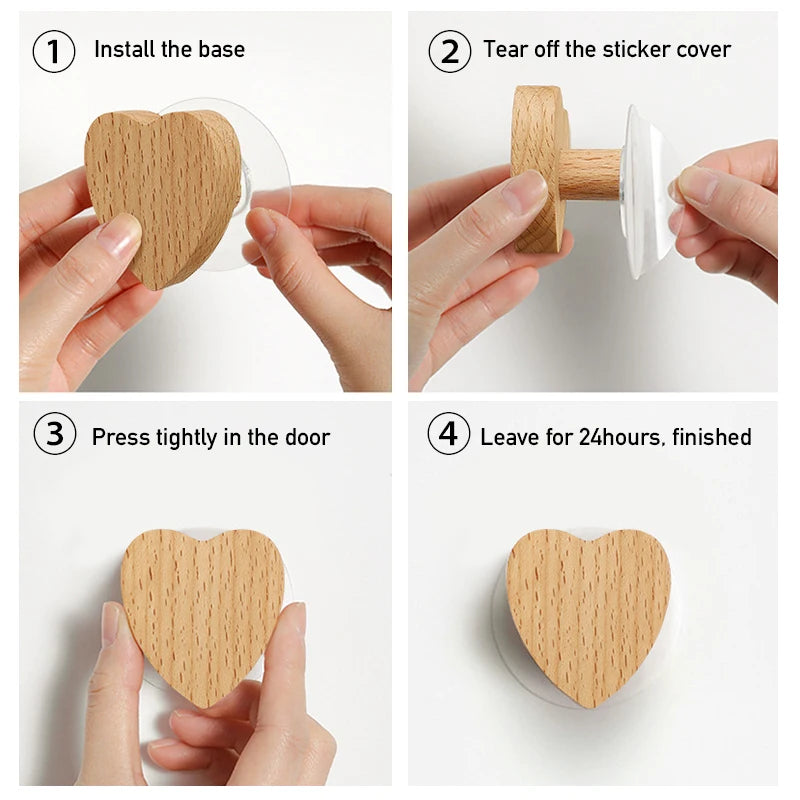 1 Install the base

2 Tear off the sticker cover

3 Press tightly in the door

4 Leave for 24hours, finished