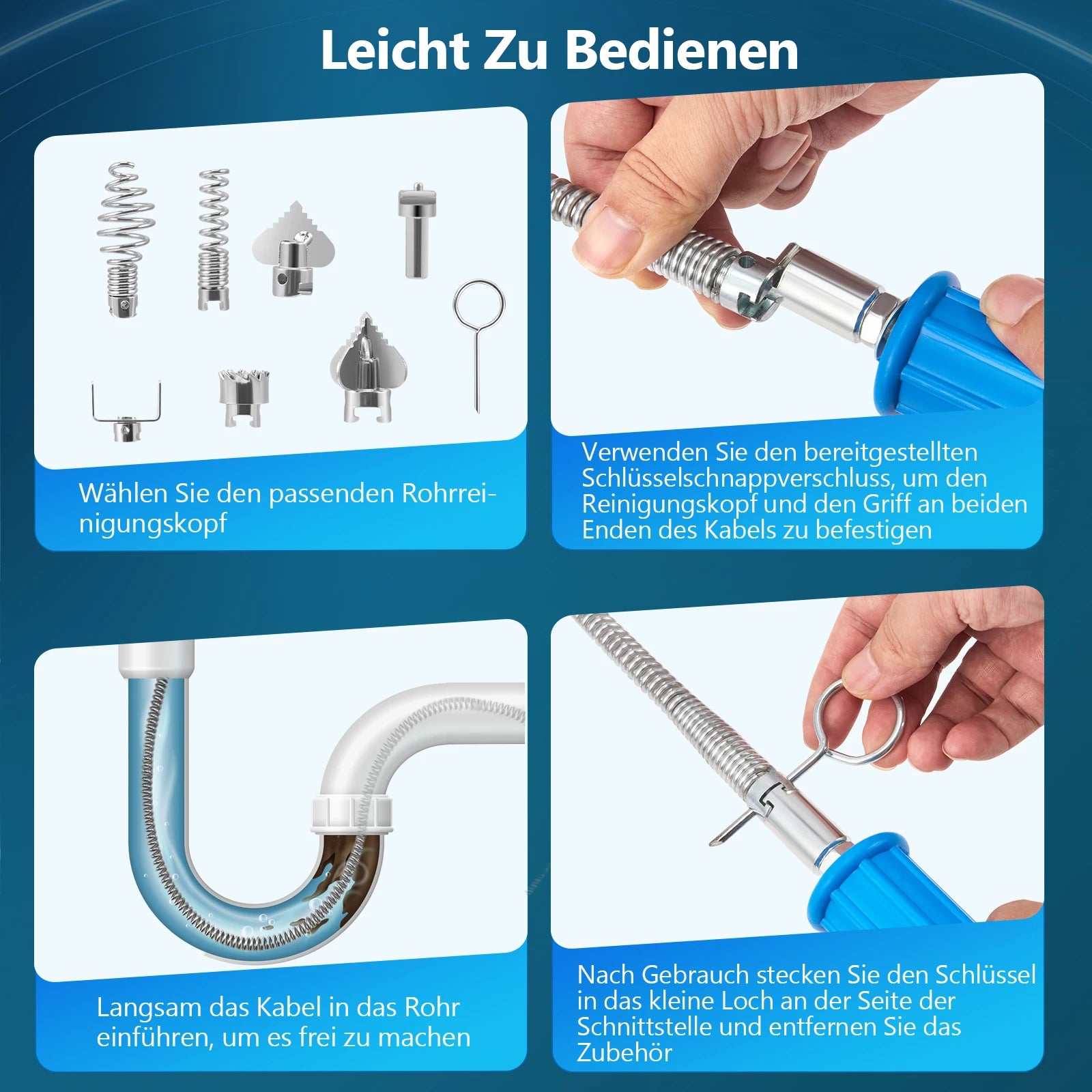 Leicht Zu Bedienen

Wählen Sie den passenden Rohrreinigungskopf

Verwenden Sie den bereitgestellten Schlüsselschnappverschluss, um den Reinigungskopf und den Griff an beiden Enden des Kabels zu befestigen

Langsam das Kabel in das Rohr einführen, um es frei zu machen

Nach Gebrauch stecken Sie den Schlüssel in das kleine Loch an der Seite der Schnittstelle und entfernen Sie das Zubehör