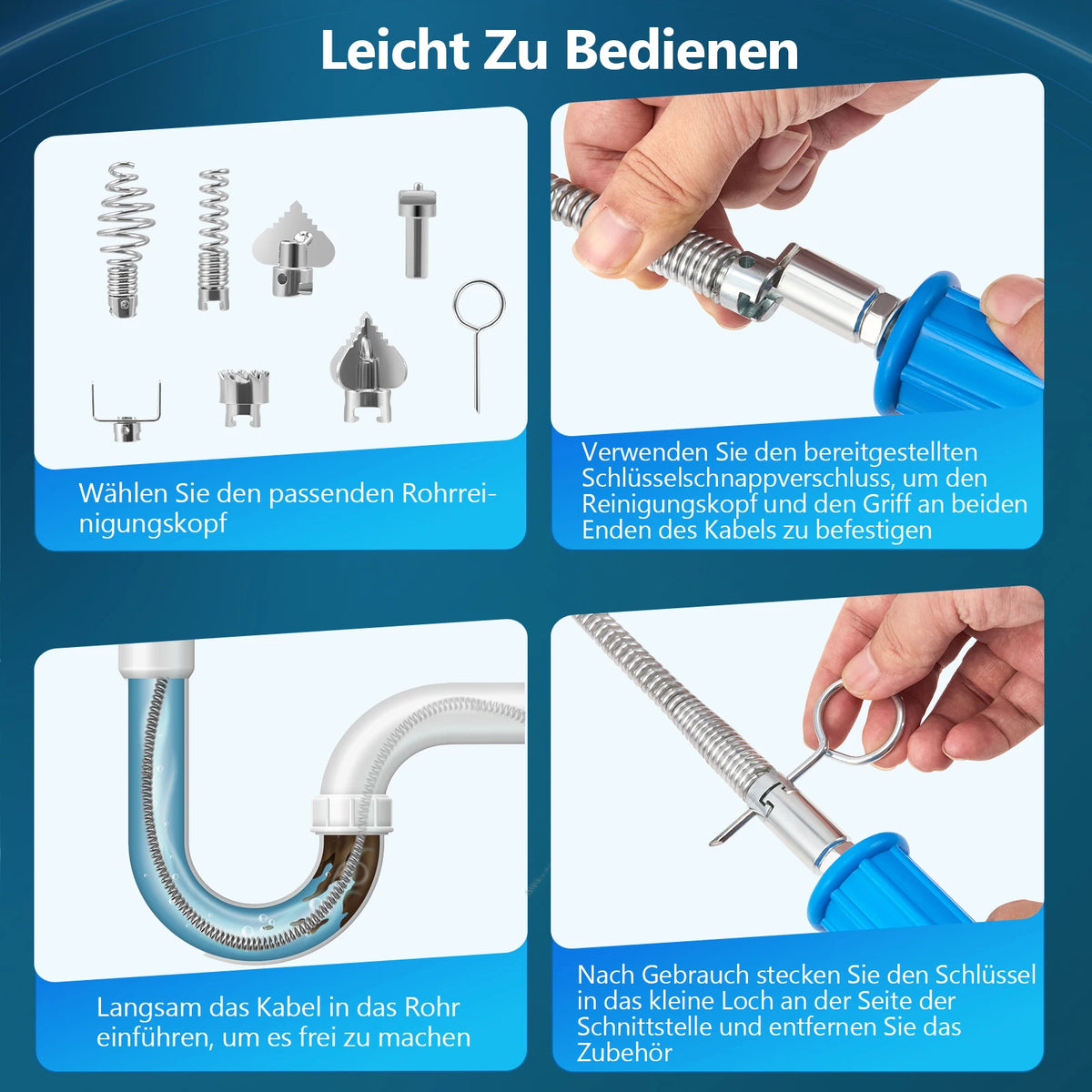 Leicht Zu Bedienen

Wählen Sie den passenden Rohrreinigungskopf

Verwenden Sie den bereitgestellten Schlüsselschnappverschluss, um den Reinigungskopf und den Griff an beiden Enden des Kabels zu befestigen

Langsam das Kabel in das Rohr einführen, um es frei zu machen

Nach Gebrauch stecken Sie den Schlüssel in das kleine Loch an der Seite der Schnittstelle und entfernen Sie das Zubehör