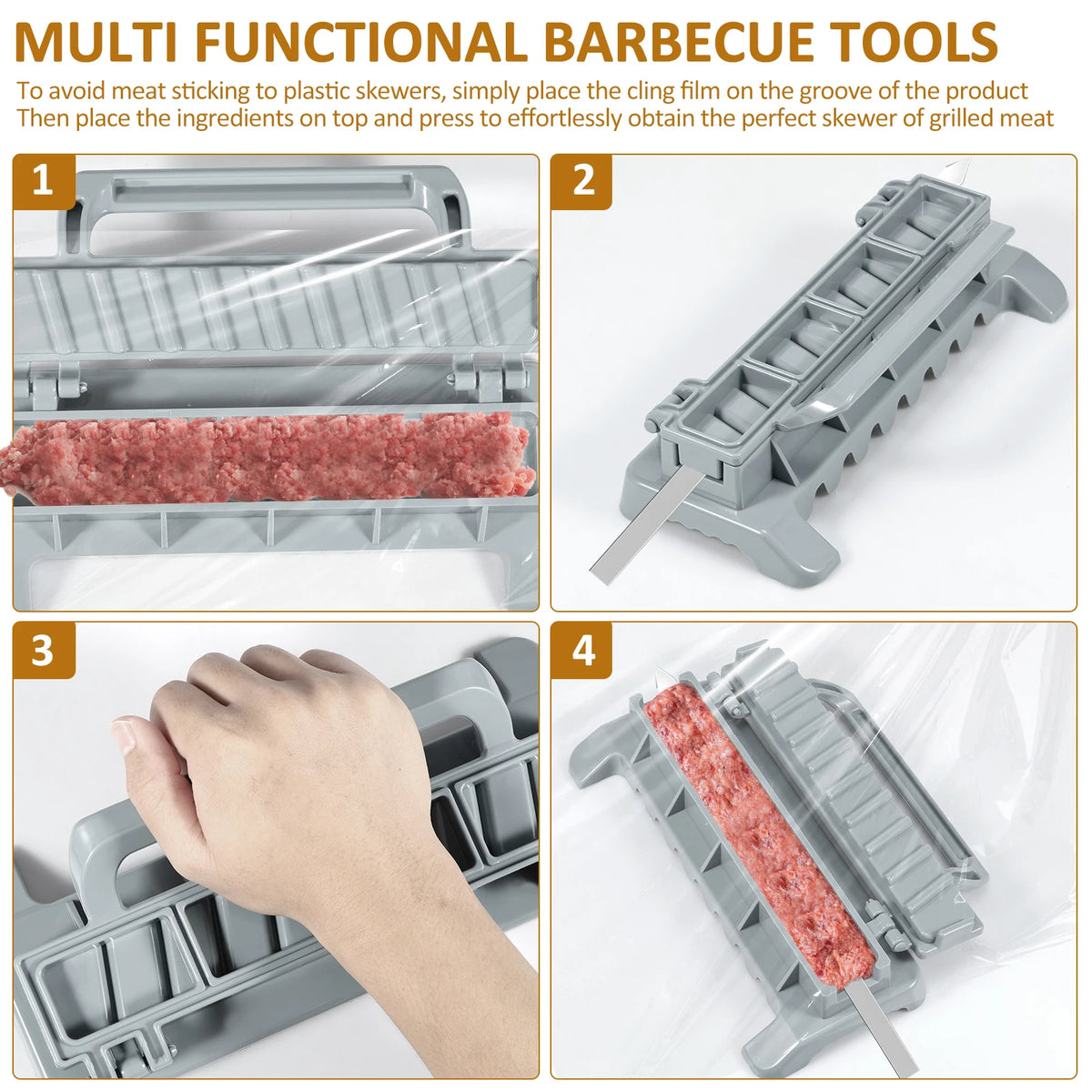 MULTI FUNCTIONAL BARBECUE TOOLS

To avoid meat sticking to plastic skewers, simply place the cling film on the groove of the product
Then place the ingredients on top and press to effortlessly obtain the perfect skewer of grilled meat

1

2

3

4