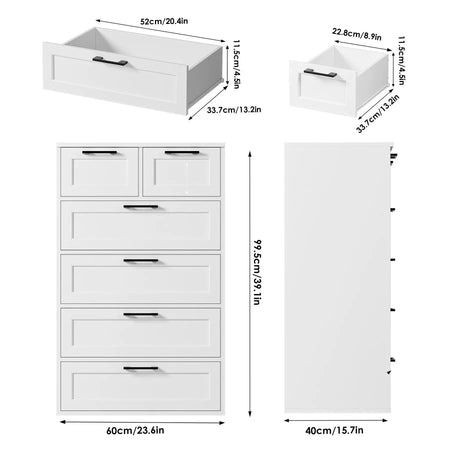 52cm/20.4in
11.5cm/4.5in
33.7cm/13.2in
22.8cm/8.9in
11.5cm/4.5in
33.7cm/13.2in
99.5cm/39.1in
60cm/23.6in
40cm/15.7in