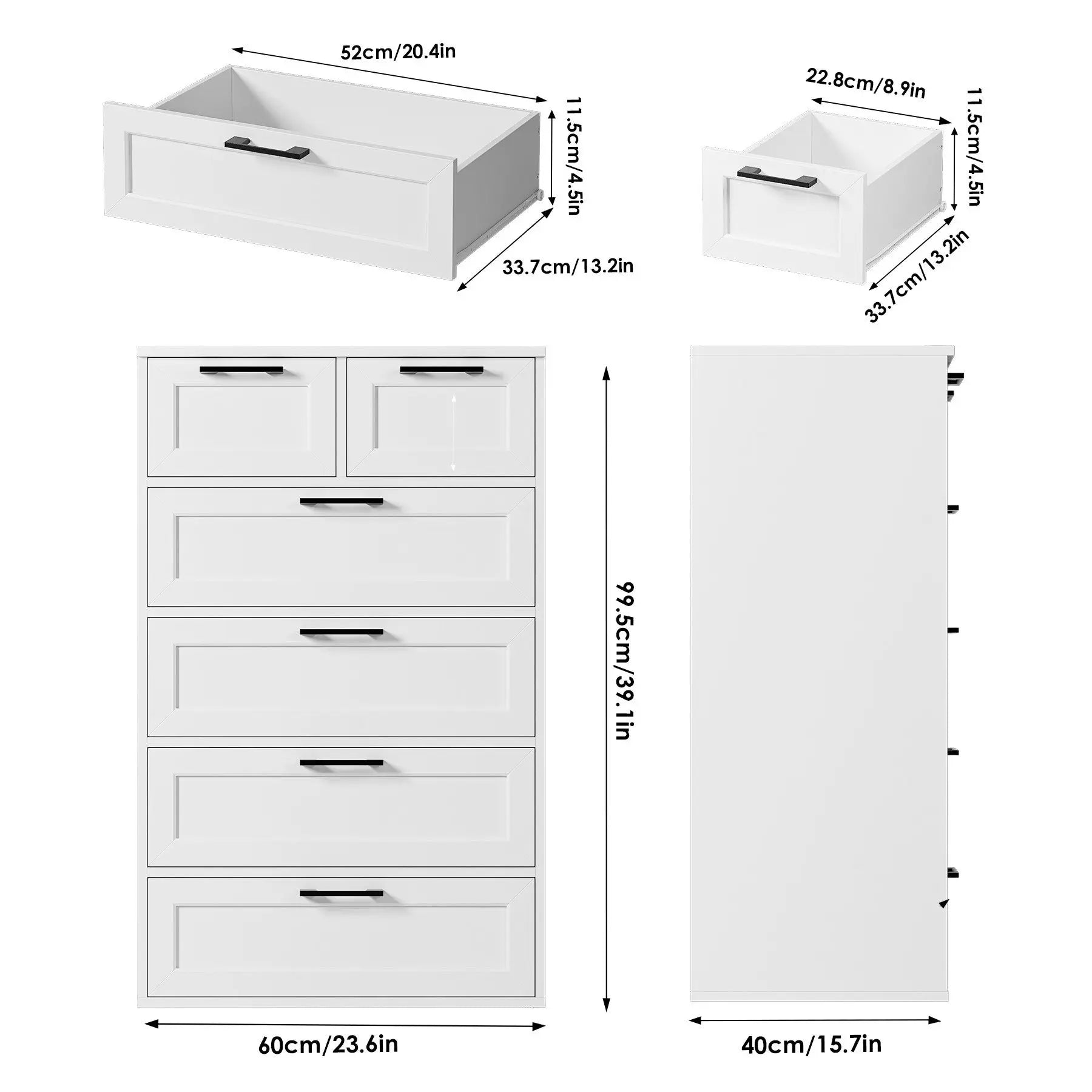 52cm/20.4in

11.5cm/4.5in

33.7cm/13.2in

22.8cm/8.9in

11.5cm/4.5in

33.7cm/13.2in

99.5cm/39.1in

60cm/23.6in

40cm/15.7in