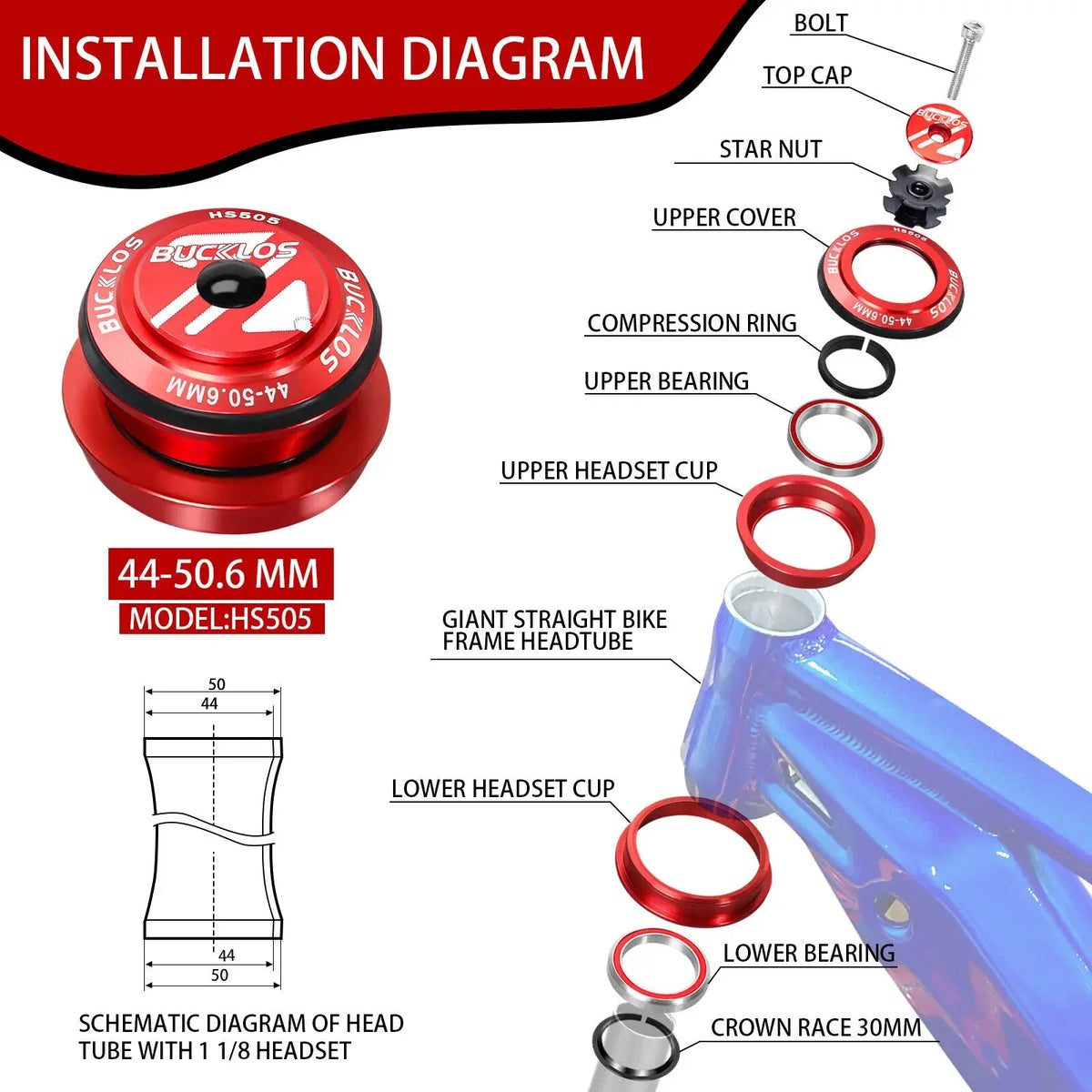 INSTALLATION DIAGRAM

HS505
BUCKLOS
BUCKLOS
BUCKLOS
44-50.6MM

44-50.6 MM
MODEL:HS505

50
44
44
50

SCHEMATIC DIAGRAM OF HEAD TUBE WITH 1 1/8 HEADSET

BOLT
TOP CAP
BUCKLOS
STAR NUT
UPPER COVER
BUCKLOS
HS505
BUCKLOS
44-50.6MM
COMPRESSION RING
UPPER BEARING
UPPER HEADSET CUP
GIANT STRAIGHT BIKE FRAME HEADTUBE
LOWER HEADSET CUP
LOWER BEARING
CROWN RACE 30MM