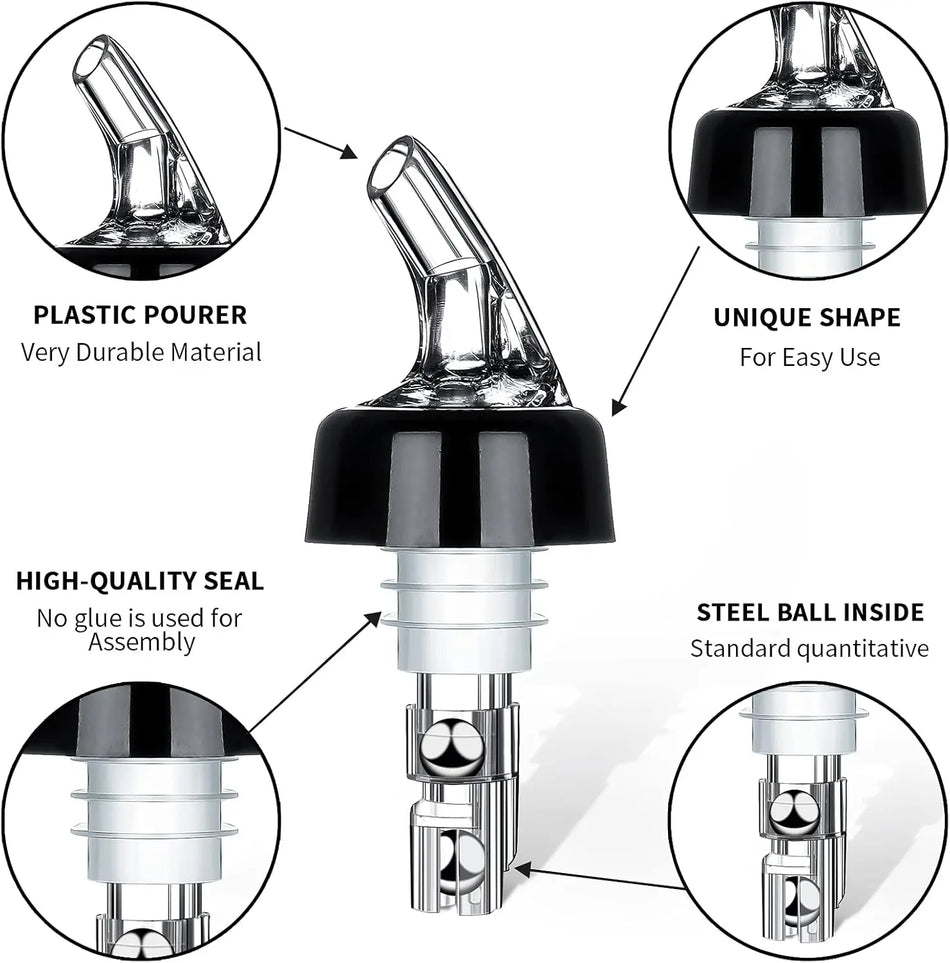 PLASTIC POURER
Very Durable Material

UNIQUE SHAPE
For Easy Use

HIGH-QUALITY SEAL
No glue is used for Assembly

STEEL BALL INSIDE
Standard quantitative